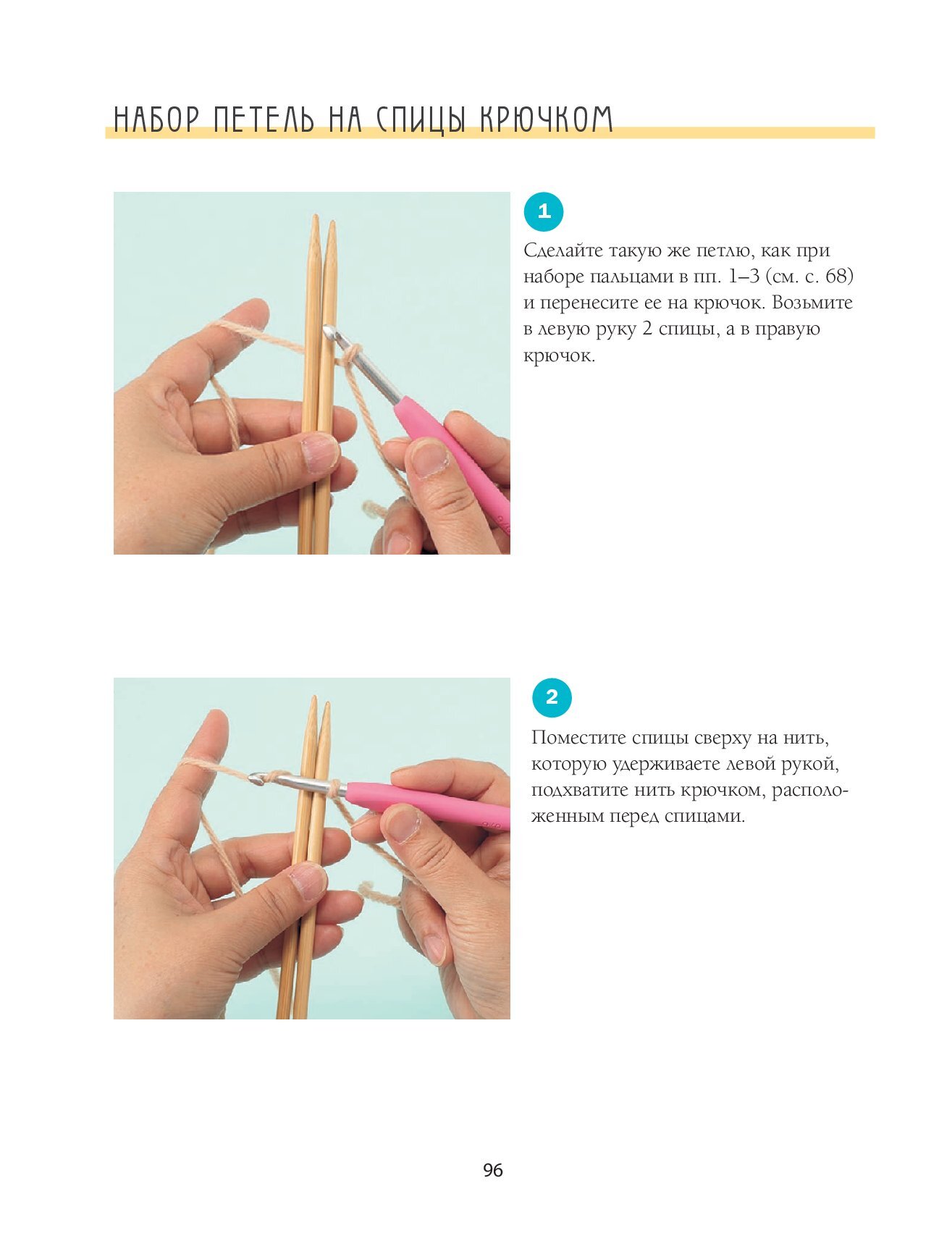 НАБОР ПЕТЕЛЬ НА СПИЦЫ КРЮЧКОМ

1

Сделайте такую же петлю, как при наборе пальцами в пп. 1–3 (см. с. 68) и перенесите ее на крючок. Возьмите в левую руку 2 спицы, а в правую крючок.

2

Поместите спицы сверху на нить, которую удерживаете левой рукой, подхватите нить крючком, расположенным перед спицами.

96