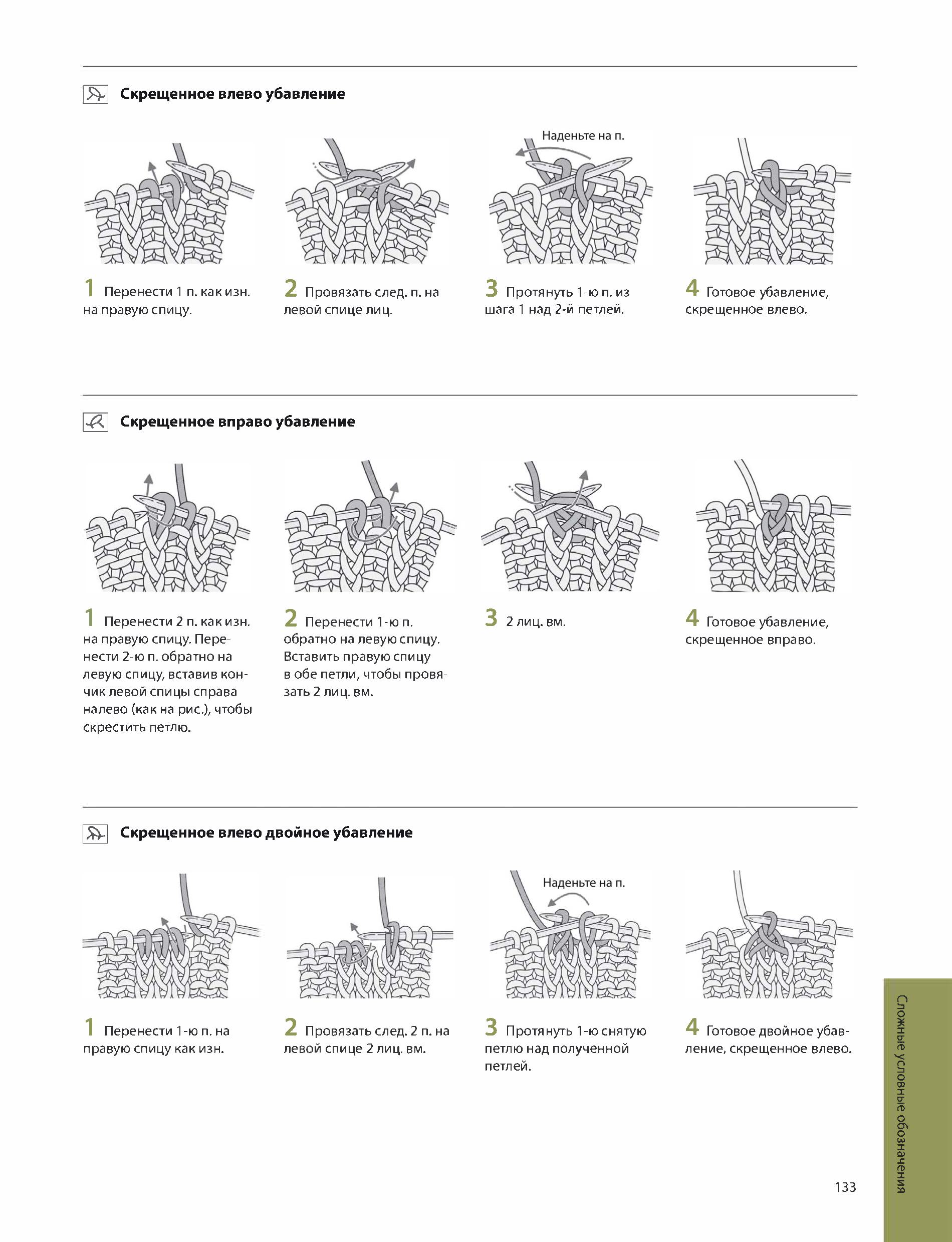 Скрещенное влево убавление

Наденьте на п.

1 Перенести 1 п. как изн. на правую спицу.

2 Провязать след. п. на левой спице лиц.

3 Протянуть 1-ю п. из шага 1 над 2-й петлей.

4 Готовое убавление, скрещенное влево.

Скрещенное вправо убавление

1 Перенести 2 п. как изн. на правую спицу. Перенести 2-ю п. обратно на левую спицу, вставив кончик левой спицы справа налево (как на рис.), чтобы скрестить петлю.

2 Перенести 1-ю п. обратно на левую спицу. Вставить правую спицу в обе петли, чтобы провязать 2 лиц. вм.

3 2 лиц. вм.

4 Готовое убавление, скрещенное вправо.

Скрещенное влево двойное убавление

Наденьте на п.

1 Перенести 1-ю п. на правую спицу как изн.

2 Провязать след. 2 п. на левой спице 2 лиц. вм.

3 Протянуть 1-ю снятую петлю над полученной петлей.

4 Готовое двойное убавление, скрещенное влево.

Сложные условные обозначения

133