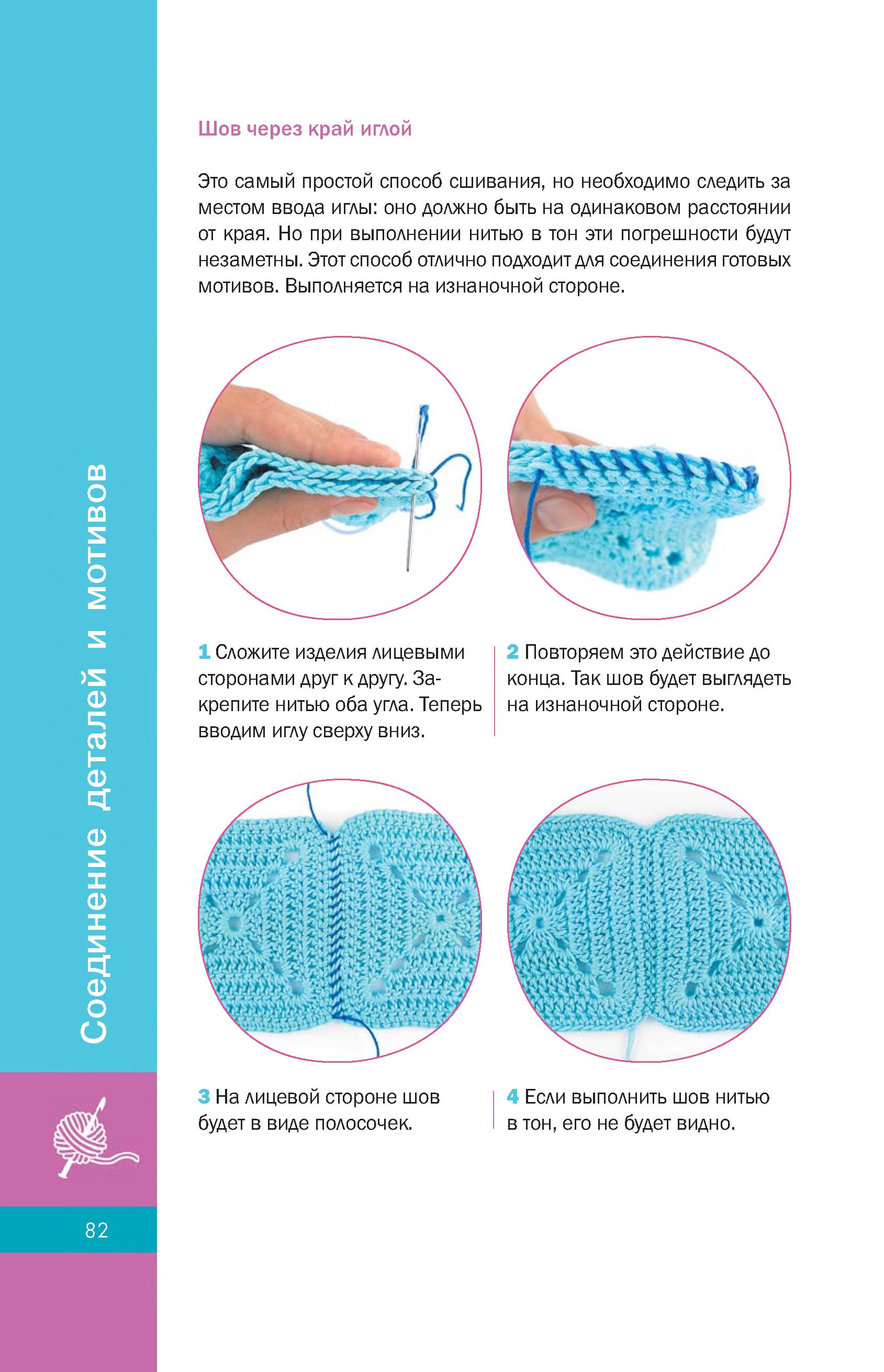 Соединение деталей и мотивов

Шов через край иглой

Это самый простой способ сшивания, но необходимо следить за местом ввода иглы: оно должно быть на одинаковом расстоянии от края. Но при выполнении нитью в тон эти погрешности будут незаметны. Этот способ отлично подходит для соединения готовых мотивов. Выполняется на изнаночной стороне.

1 Сложите изделия лицевыми сторонами друг к другу. Закрепите нитью оба угла. Теперь вводим иглу сверху вниз.

2 Повторяем это действие до конца. Так шов будет выглядеть на изнаночной стороне.

3 На лицевой стороне шов будет в виде полосочек.

4 Если выполнить шов нитью в тон, его не будет видно.

82