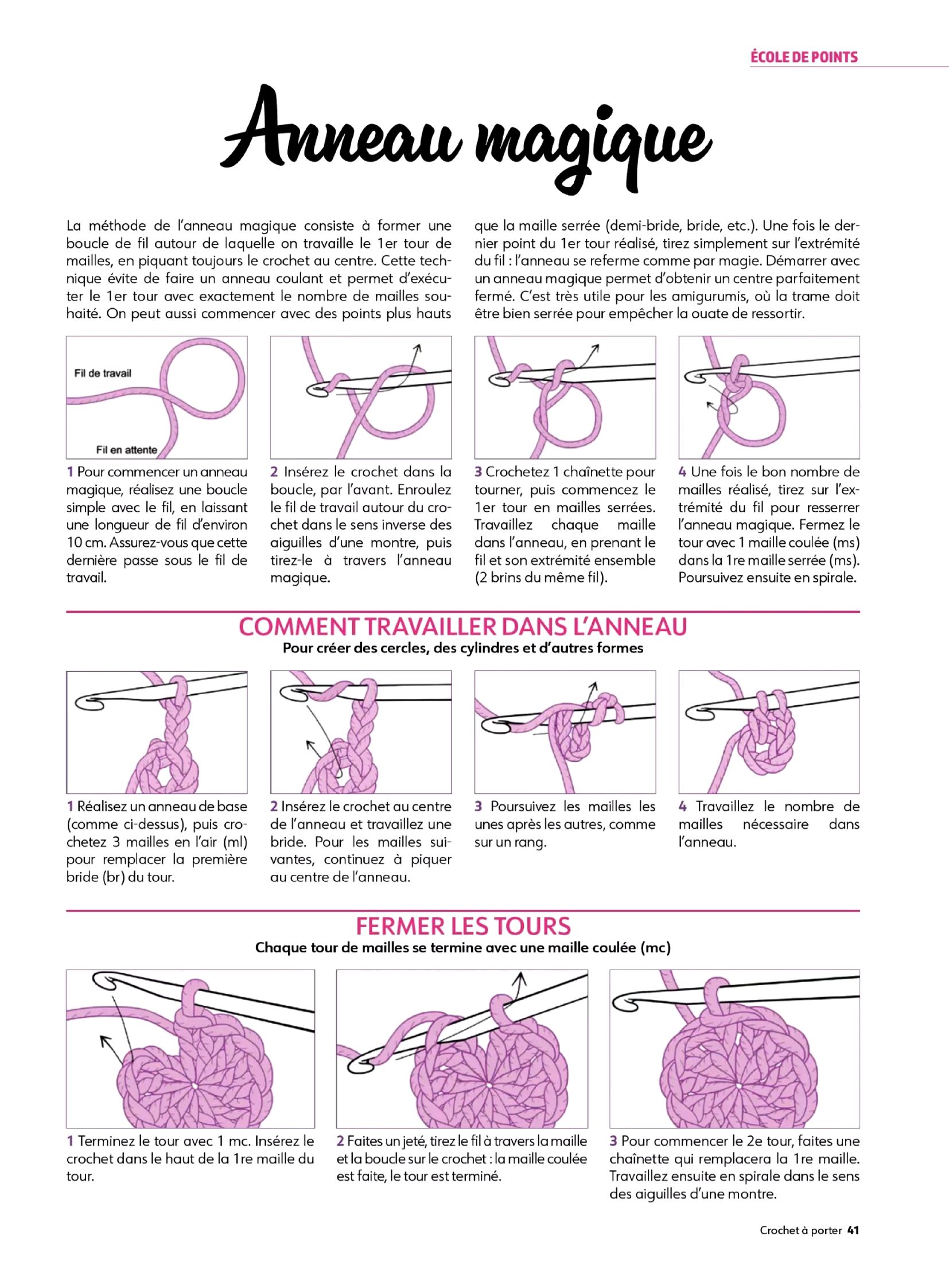 ÉCOLE DE POINTS

Anneau magique

La méthode de l'anneau magique consiste à former une boucle de fil autour de laquelle on travaille le 1er tour de mailles, en piquant toujours le crochet au centre. Cette technique évite de faire un anneau coulant et permet d'exécuter le 1er tour avec exactement le nombre de mailles souhaité. On peut aussi commencer avec des points plus hauts que la maille serrée (demi-bride, bride, etc.). Une fois le dernier point du 1er tour réalisé, tirez simplement sur l'extrémité du fil : l'anneau se referme comme par magie. Démarrer avec un anneau magique permet d'obtenir un centre parfaitement fermé. C'est très utile pour les amigurumis, où la trame doit être bien serrée pour empêcher la ouate de ressortir.

Fil de travail

Fil en attente

1 Pour commencer un anneau magique, réalisez une boucle simple avec le fil, en laissant une longueur de fil d'environ 10 cm. Assurez-vous que cette dernière passe sous le fil de travail.

2 Insérez le crochet dans la boucle, par l'avant. Enroulez le fil de travail autour du crochet dans le sens inverse des aiguilles d'une montre, puis tirez-le à travers l'anneau magique.

3 Crochetez 1 chaînette pour tourner, puis commencez le 1er tour en mailles serrées. Travaillez chaque maille dans l'anneau, en prenant le fil et son extrémité ensemble (2 brins du même fil).

4 Une fois le bon nombre de mailles réalisé, tirez sur l'extrémité du fil pour resserrer l'anneau magique. Fermez le tour avec 1 maille coulée (ms) dans la 1re maille serrée (ms). Poursuivez ensuite en spirale.

COMMENT TRAVAILLER DANS L'ANNEAU
Pour créer des cercles, des cylindres et d'autres formes

1 Réalisez un anneau de base (comme ci-dessus), puis crochetez 3 mailles en l'air (ml) pour remplacer la première bride (br) du tour.

2 Insérez le crochet au centre de l'anneau et travaillez une bride. Pour les mailles suivantes, continuez à piquer au centre de l'anneau.

3 Poursuivez les mailles les unes après les autres, comme sur un rang.

4 Travaillez le nombre de mailles nécessaire dans l'anneau.

FERMER LES TOURS
Chaque tour de mailles se termine avec une maille coulée (mc)

1 Terminez le tour avec 1 mc. Insérez le crochet dans le haut de la 1re maille du tour.

2 Faites un jeté, tirez le fil à travers la maille et la boucle sur le crochet : la maille coulée est faite, le tour est terminé.

3 Pour commencer le 2e tour, faites une chaînette qui remplacera la 1re maille. Travaillez ensuite en spirale dans le sens des aiguilles d'une montre.

Crochet à porter 41