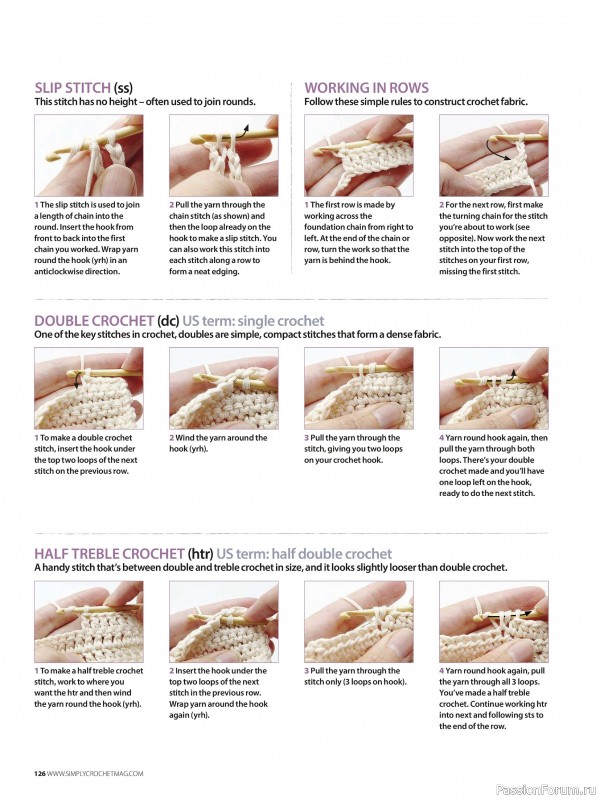 SLIP STITCH (ss)
This stitch has no height – often used to join rounds.

1 The slip stitch is used to join a length of chain into the round. Insert the hook from front to back into the first chain you worked. Wrap yarn round the hook (yrh) in an anticlockwise direction.

2 Pull the yarn through the chain stitch (as shown) and then the loop already on the hook to make a slip stitch. You can also work this stitch into each stitch along a row to form a neat edging.

WORKING IN ROWS
Follow these simple rules to construct crochet fabric.

1 The first row is made by working across the foundation chain from right to left. At the end of the chain or row, turn the work so that the yarn is behind the hook.

2 For the next row, first make the turning chain for the stitch you're about to work (see opposite). Now work the next stitch into the top of the stitches on your first row, missing the first stitch.

DOUBLE CROCHET (dc) US term: single crochet
One of the key stitches in crochet, doubles are simple, compact stitches that form a dense fabric.

1 To make a double crochet stitch, insert the hook under the top two loops of the next stitch on the previous row.

2 Wind the yarn around the hook (yrh).

3 Pull the yarn through the stitch, giving you two loops on your crochet hook.

4 Yarn round hook again, then pull the yarn through both loops. There's your double crochet made and you'll have one loop left on the hook, ready to do the next stitch.

HALF TREBLE CROCHET (htr) US term: half double crochet
A handy stitch that's between double and treble crochet in size, and it looks slightly looser than double crochet.

1 To make a half treble crochet stitch, work to where you want the htr and then wind the yarn round the hook (yrh).

2 Insert the hook under the top two loops of the next stitch in the previous row. Wrap yarn around the hook again (yrh).

3 Pull the yarn through the stitch only (3 loops on hook).

4 Yarn round hook again, pull the yarn through all 3 loops. You've made a half treble crochet. Continue working htr into next and following sts to the end of the row.

126 WWW.SIMPLYCROCHETMAG.COM

PassionForum.ru