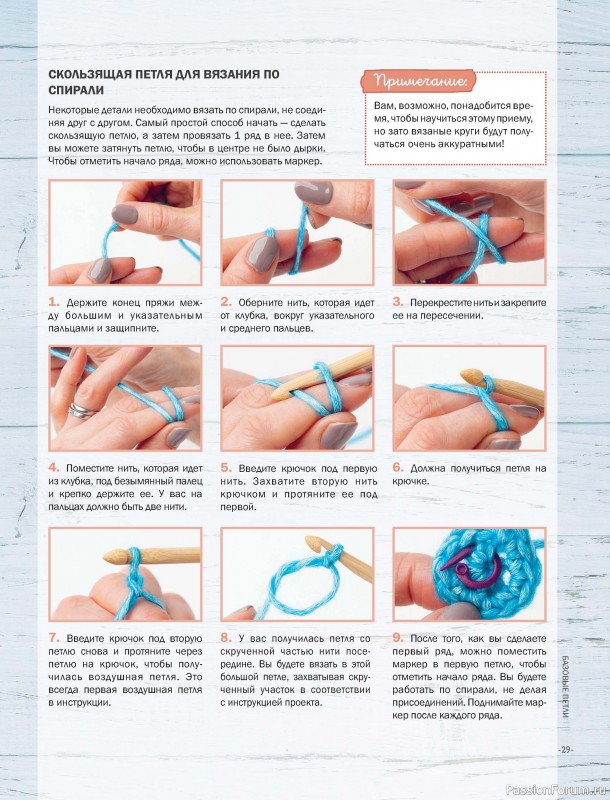 СКОЛЬЗЯЩАЯ ПЕТЛЯ ДЛЯ ВЯЗАНИЯ ПО СПИРАЛИ

Некоторые детали необходимо вязать по спирали, не соединяя друг с другом. Самый простой способ начать — сделать скользящую петлю, а затем провязать 1 ряд в нее. Затем вы можете затянуть петлю, чтобы в центре не было дырки. Чтобы отметить начало ряда, можно использовать маркер.

Примечание:

Вам, возможно, понадобится время, чтобы научиться этому приему, но зато вязаные круги будут получаться очень аккуратными!

1. Держите конец пряжи между большим и указательным пальцами и защипните.

2. Оберните нить, которая идет от клубка, вокруг указательного и среднего пальцев.

3. Перекрестите нить и закрепите ее на пересечении.

4. Поместите нить, которая идет из клубка, под безымянный палец и крепко держите ее. У вас на пальцах должно быть две нити.

5. Введите крючок под первую нить. Захватите вторую нить крючком и протяните ее под первой.

6. Должна получиться петля на крючке.

7. Введите крючок под вторую петлю снова и протяните через петлю на крючок, чтобы получилась воздушная петля. Это всегда первая воздушная петля в инструкции.

8. У вас получилась петля со скрученной частью нити посередине. Вы будете вязать в этой большой петле, захватывая скрученный участок в соответствии с инструкцией проекта.

9. После того, как вы сделаете первый ряд, можно поместить маркер в первую петлю, чтобы отметить начало ряда. Вы будете работать по спирали, не делая присоединений. Поднимайте маркер после каждого ряда.

БАЗОВЫЕ ПЕТЛИ

-29-

PassionForum.ru