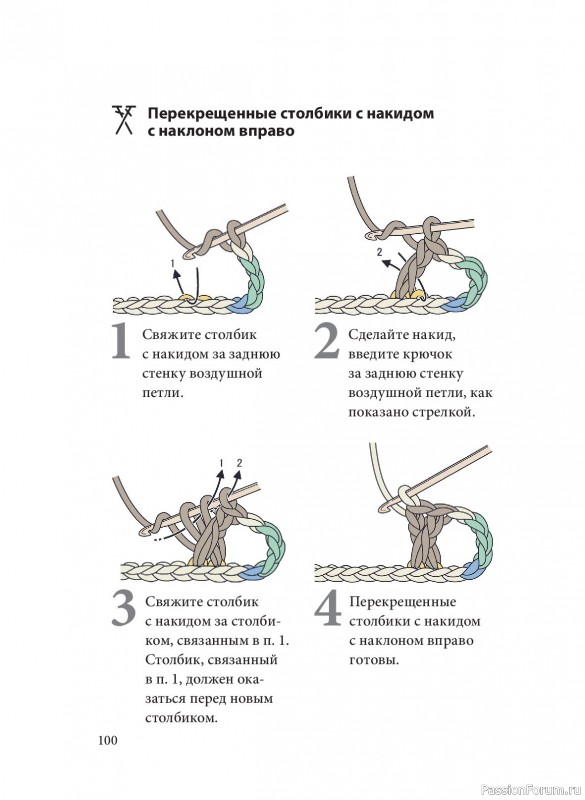 Перекрещенные столбики с накидом с наклоном вправо

1

1 Свяжите столбик с накидом за заднюю стенку воздушной петли.

2

2 Сделайте накид, введите крючок за заднюю стенку воздушной петли, как показано стрелкой.

1 2

3 Свяжите столбик с накидом за столбиком, связанным в п. 1. Столбик, связанный в п. 1, должен оказаться перед новым столбиком.

4 Перекрещенные столбики с накидом с наклоном вправо готовы.

100

PassionForum.ru