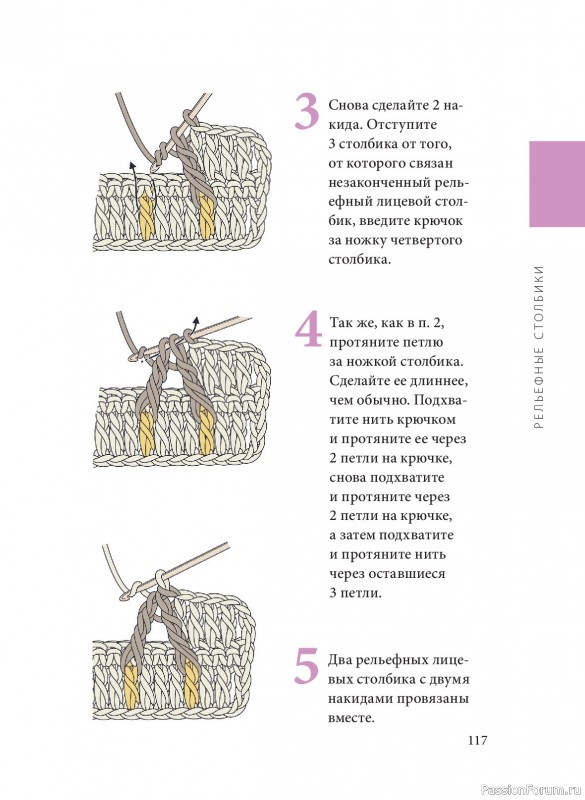 3 Снова сделайте 2 накида. Отступите 3 столбика от того, от которого связан незаконченный рельефный лицевой столбик, введите крючок за ножку четвертого столбика.

4 Так же, как в п. 2, протяните петлю за ножкой столбика. Сделайте ее длиннее, чем обычно. Подхватите нить крючком и протяните ее через 2 петли на крючке, снова подхватите и протяните через 2 петли на крючке, а затем подхватите и протяните нить через оставшиеся 3 петли.

5 Два рельефных лицевых столбика с двумя накидами провязаны вместе.

РЕЛЬЕФНЫЕ СТОЛБИКИ

117

PassionForum.ru