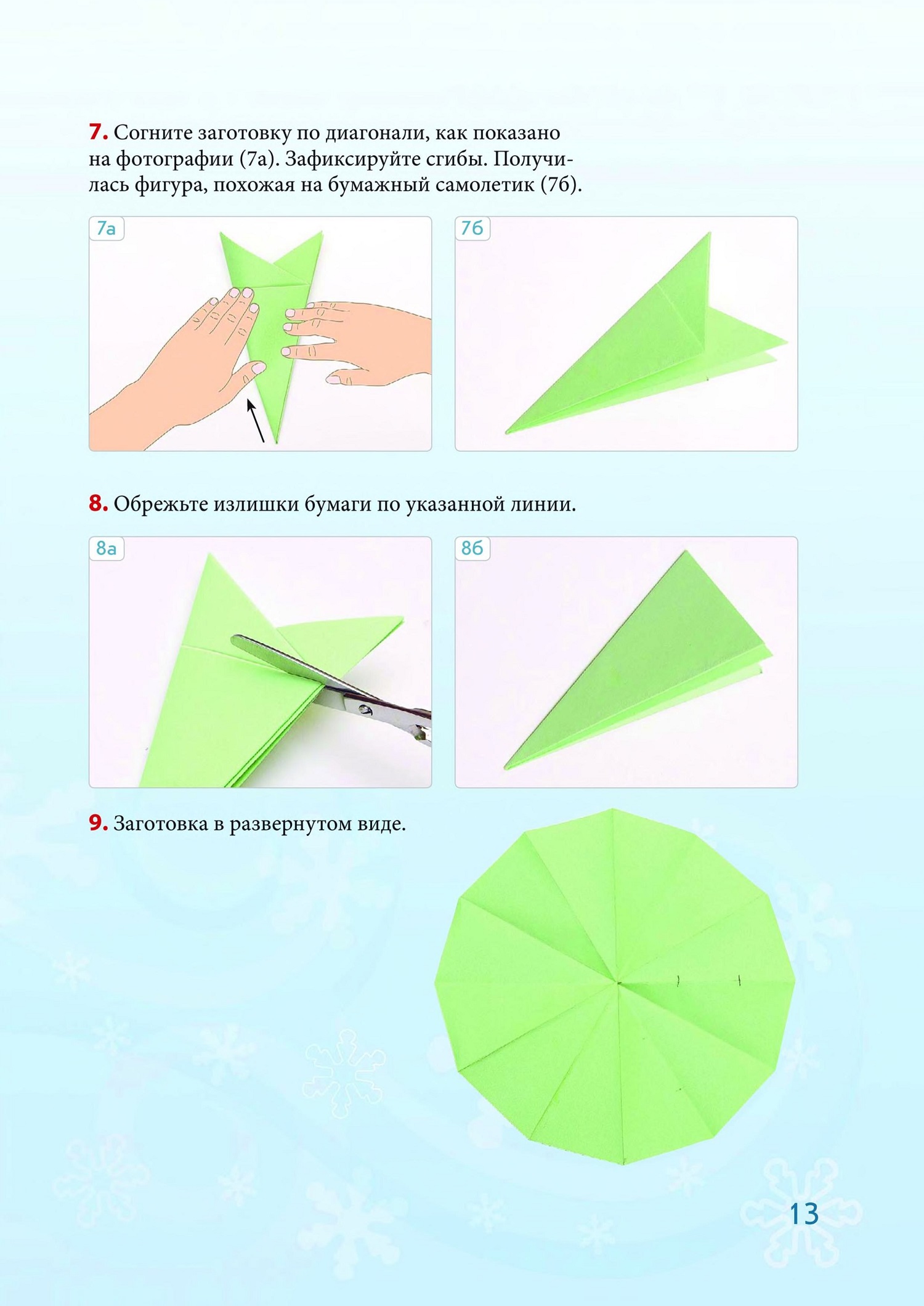 7. Согните заготовку по диагонали, как показано на фотографии (7а). Зафиксируйте сгибы. Получилась фигура, похожая на бумажный самолетик (7б).

7а

7б

8. Обрежьте излишки бумаги по указанной линии.

8а

8б

9. Заготовка в развернутом виде.

13