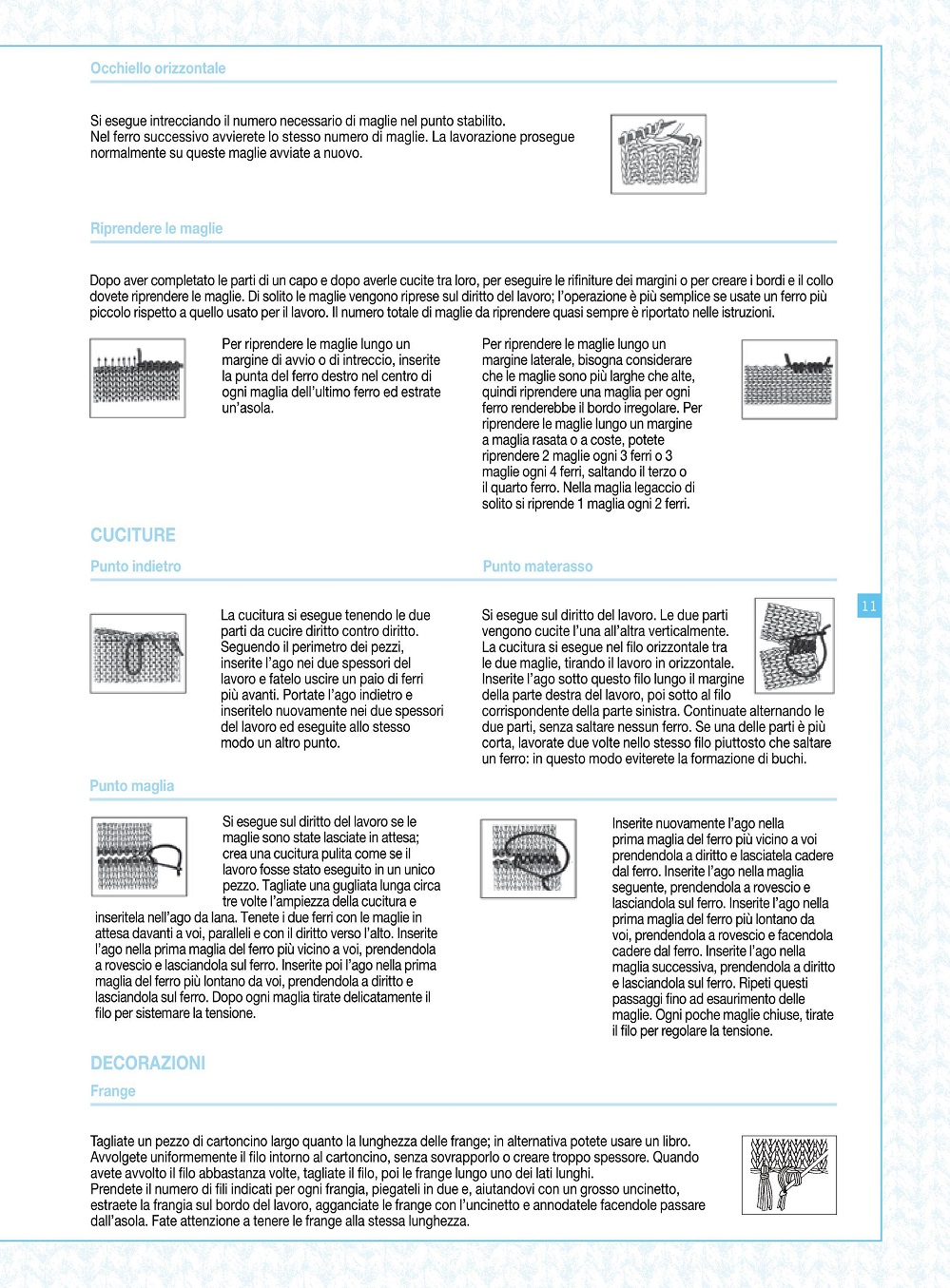 Occhiello orizzontale

Si esegue intrecciando il numero necessario di maglie nel punto stabilito. Nel ferro successivo avvierete lo stesso numero di maglie. La lavorazione prosegue normalmente su queste maglie avviate a nuovo.

Riprendere le maglie

Dopo aver completato le parti di un capo e dopo averle cucite tra loro, per eseguire le rifiniture dei margini o per creare i bordi e il collo dovete riprendere le maglie. Di solito le maglie vengono riprese sul diritto del lavoro; l'operazione è più semplice se usate un ferro più piccolo rispetto a quello usato per il lavoro. Il numero totale di maglie da riprendere quasi sempre è riportato nelle istruzioni.

Per riprendere le maglie lungo un margine di avvio o di intreccio, inserite la punta del ferro destro nel centro di ogni maglia dell'ultimo ferro ed estrate un'asola.

Per riprendere le maglie lungo un margine laterale, bisogna considerare che le maglie sono più larghe che alte, quindi riprendere una maglia per ogni ferro renderebbe il bordo irregolare. Per riprendere le maglie lungo un margine a maglia rasata o a coste, potete riprendere 2 maglie ogni 3 ferri o 3 maglie ogni 4 ferri, saltando il terzo o il quarto ferro. Nella maglia legaccio di solito si riprende 1 maglia ogni 2 ferri.

CUCITURE

Punto indietro

La cucitura si esegue tenendo le due parti da cucire diritto contro diritto. Seguendo il perimetro dei pezzi, inserite l'ago nei due spessori del lavoro e fatelo uscire un paio di ferri più avanti. Portate l'ago indietro e inseritelo nuovamente nei due spessori del lavoro ed eseguite allo stesso modo un altro punto.

Punto materasso

Si esegue sul diritto del lavoro. Le due parti vengono cucite l'una all'altra verticalmente. La cucitura si esegue nel filo orizzontale tra le due maglie, tirando il lavoro in orizzontale. Inserite l'ago sotto questo filo lungo il margine della parte destra del lavoro, poi sotto al filo corrispondente della parte sinistra. Continuate alternando le due parti, senza saltare nessun ferro. Se una delle parti è più corta, lavorate due volte nello stesso filo piuttosto che saltare un ferro: in questo modo eviterete la formazione di buchi.

11

Punto maglia

Si esegue sul diritto del lavoro se le maglie sono state lasciate in attesa; crea una cucitura pulita come se il lavoro fosse stato eseguito in un unico pezzo. Tagliate una gugliata lunga circa tre volte l'ampiezza della cucitura e inseritela nell'ago da lana. Tenete i due ferri con le maglie in attesa davanti a voi, paralleli e con il diritto verso l'alto. Inserite l'ago nella prima maglia del ferro più vicino a voi, prendendola a rovescio e lasciandola sul ferro. Inserite poi l'ago nella prima maglia del ferro più lontano da voi, prendendola a diritto e lasciandola sul ferro. Dopo ogni maglia tirate delicatamente il filo per sistemare la tensione.

Inserite nuovamente l'ago nella prima maglia del ferro più vicino a voi prendendola a diritto e lasciatela cadere dal ferro. Inserite l'ago nella maglia seguente, prendendola a rovescio e lasciandola sul ferro. Inserite l'ago nella prima maglia del ferro più lontano da voi, prendendola a rovescio e facendola cadere dal ferro. Inserite l'ago nella maglia successiva, prendendola a diritto e lasciandola sul ferro. Ripeti questi passaggi fino ad esaurimento delle maglie. Ogni poche maglie chiuse, tirate il filo per regolare la tensione.

DECORAZIONI

Frange

Tagliate un pezzo di cartoncino largo quanto la lunghezza delle frange; in alternativa potete usare un libro. Avvolgete uniformemente il filo intorno al cartoncino, senza sovrapporlo o creare troppo spessore. Quando avete avvolto il filo abbastanza volte, tagliate il filo, poi le frange lungo uno dei lati lunghi.
Prendete il numero di fili indicati per ogni frangia, piegateli in due e, aiutandovi con un grosso uncinetto, estraete la frangia sul bordo del lavoro, agganciate le frange con l'uncinetto e annodatele facendole passare dall'asola. Fate attenzione a tenere le frange alla stessa lunghezza.