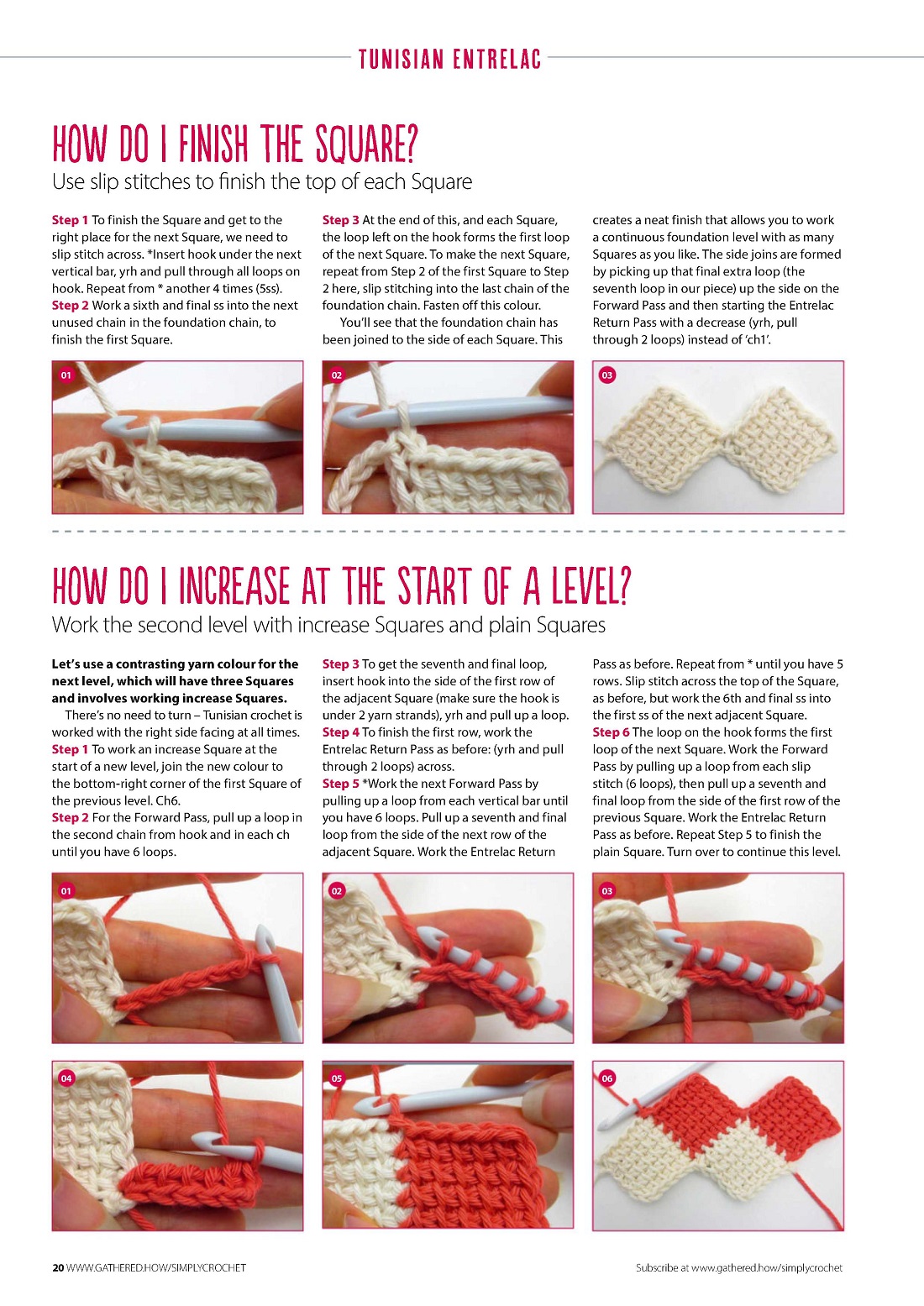 TUNISIAN ENTRELAC

HOW DO I FINISH THE SQUARE?
Use slip stitches to finish the top of each Square

Step 1 To finish the Square and get to the right place for the next Square, we need to slip stitch across. *Insert hook under the next vertical bar, yrh and pull through all loops on hook. Repeat from * another 4 times (5ss).
Step 2 Work a sixth and final ss into the next unused chain in the foundation chain, to finish the first Square.

Step 3 At the end of this, and each Square, the loop left on the hook forms the first loop of the next Square. To make the next Square, repeat from Step 2 of the first Square to Step 2 here, slip stitching into the last chain of the foundation chain. Fasten off this colour.
You'll see that the foundation chain has been joined to the side of each Square. This creates a neat finish that allows you to work a continuous foundation level with as many Squares as you like. The side joins are formed by picking up that final extra loop (the seventh loop in our piece) up the side on the Forward Pass and then starting the Entrelac Return Pass with a decrease (yrh, pull through 2 loops) instead of 'ch1'.

01

02

03

HOW DO I INCREASE AT THE START OF A LEVEL?
Work the second level with increase Squares and plain Squares

Let's use a contrasting yarn colour for the next level, which will have three Squares and involves working increase Squares.
There's no need to turn – Tunisian crochet is worked with the right side facing at all times.
Step 1 To work an increase Square at the start of a new level, join the new colour to the bottom-right corner of the first Square of the previous level. Ch6.
Step 2 For the Forward Pass, pull up a loop in the second chain from hook and in each ch until you have 6 loops.

Step 3 To get the seventh and final loop, insert hook into the side of the first row of the adjacent Square (make sure the hook is under 2 yarn strands), yrh and pull up a loop.
Step 4 To finish the first row, work the Entrelac Return Pass as before: (yrh and pull through 2 loops) across.
Step 5 *Work the next Forward Pass by pulling up a loop from each vertical bar until you have 6 loops. Pull up a seventh and final loop from the side of the next row of the adjacent Square. Work the Entrelac Return Pass as before. Repeat from * until you have 5 rows. Slip stitch across the top of the Square, as before, but work the 6th and final ss into the first ss of the next adjacent Square.
Step 6 The loop on the hook forms the first loop of the next Square. Work the Forward Pass by pulling up a loop from each slip stitch (6 loops), then pull up a seventh and final loop from the side of the first row of the previous Square. Work the Entrelac Return Pass as before. Repeat Step 5 to finish the plain Square. Turn over to continue this level.

01

02

03

04

05

06

20 WWW.GATHERED.HOW/SIMPLYCROCHET

Subscribe at www.gathered.how/simplycrochet