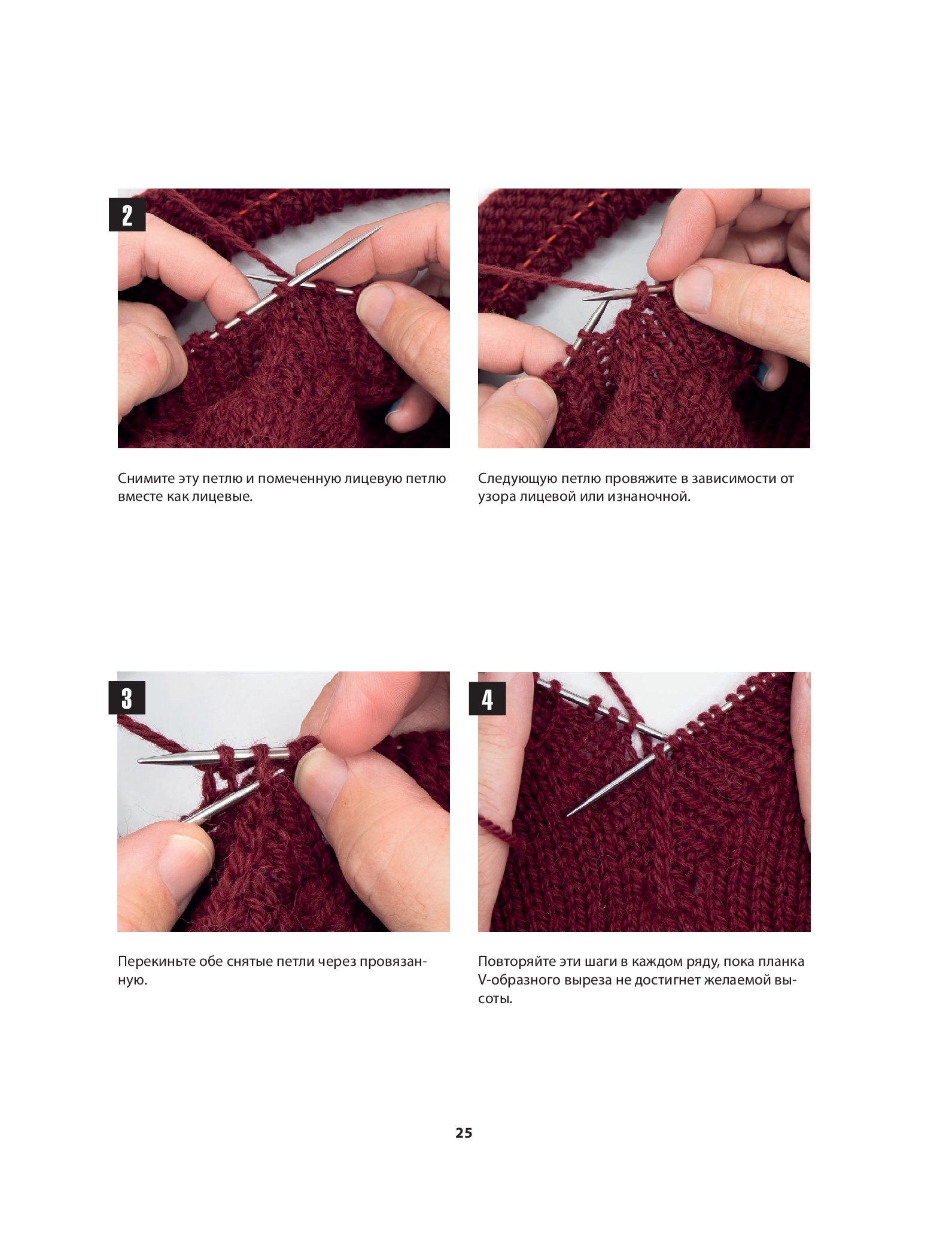 2

Снимите эту петлю и помеченную лицевую петлю вместе как лицевые.

Следующую петлю провяжите в зависимости от узора лицевой или изнаночной.

3

Перекиньте обе снятые петли через провязанную.

4

Повторяйте эти шаги в каждом ряду, пока планка V-образного выреза не достигнет желаемой высоты.

25