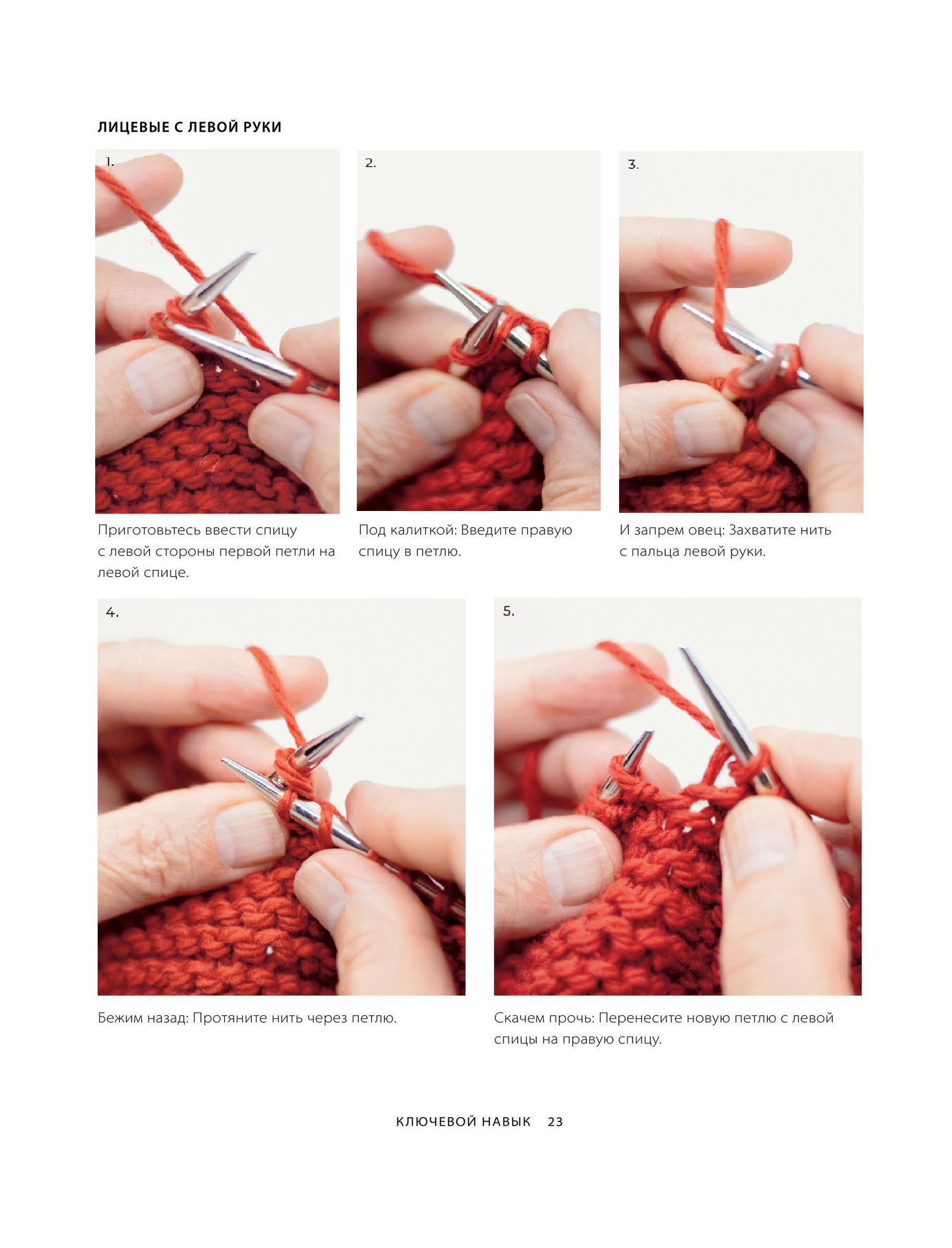 ЛИЦЕВЫЕ С ЛЕВОЙ РУКИ

1.

Приготовьтесь ввести спицу с левой стороны первой петли на левой спице.

2.

Под калиткой: Введите правую спицу в петлю.

3.

И запрем овец: Захватите нить с пальца левой руки.

4.

Бежим назад: Протяните нить через петлю.

5.

Скачем прочь: Перенесите новую петлю с левой спицы на правую спицу.

КЛЮЧЕВОЙ НАВЫК 23