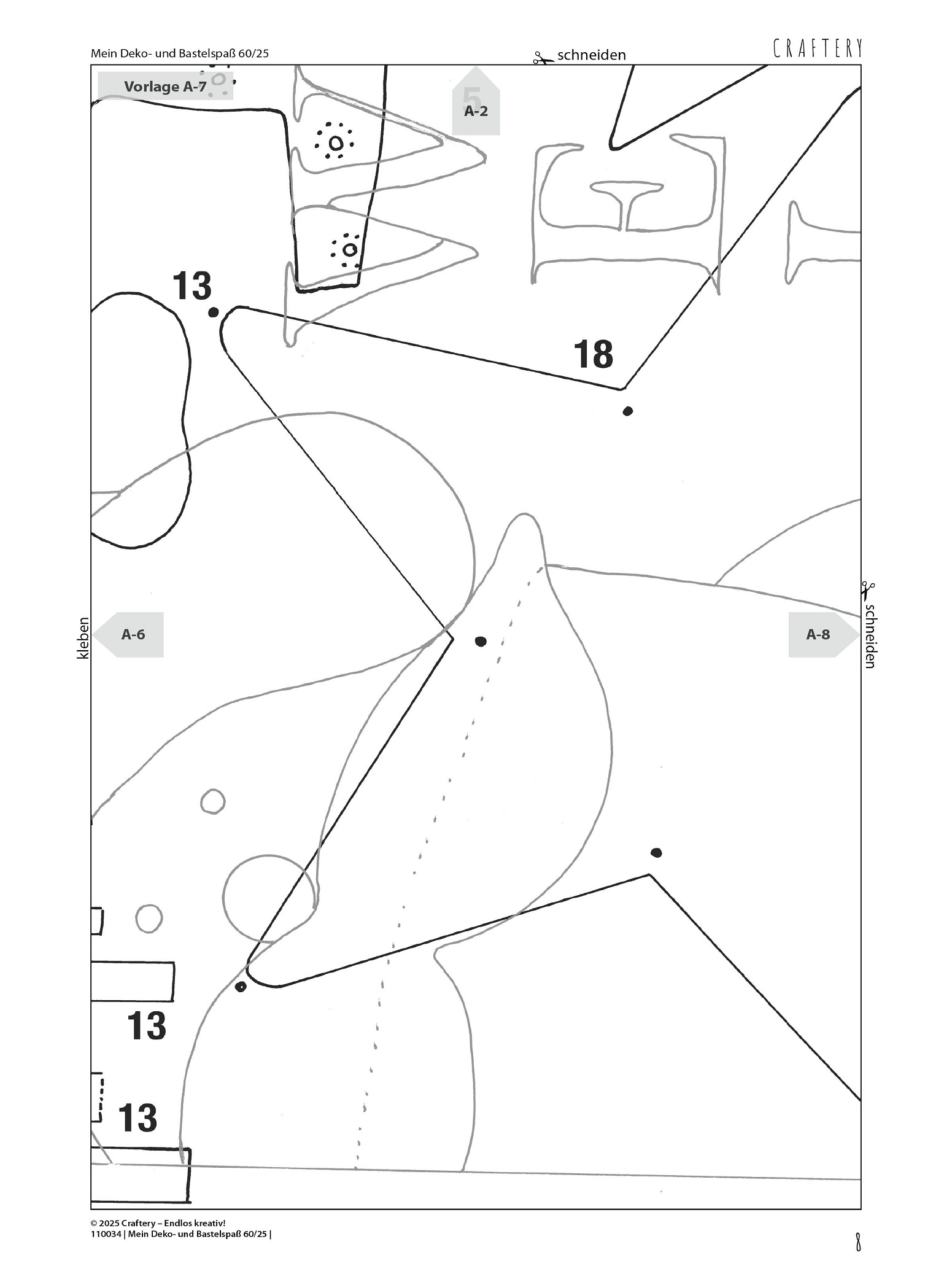 Mein Deko- und Bastelspaß 60/25

schneiden

CRAFTERY

Vorlage A-7

5
A-2

13

18

kleben

A-6

A-8

schneiden

13

13

© 2025 Craftery – Endlos kreativ!
110034 | Mein Deko- und Bastelspaß 60/25 |

8