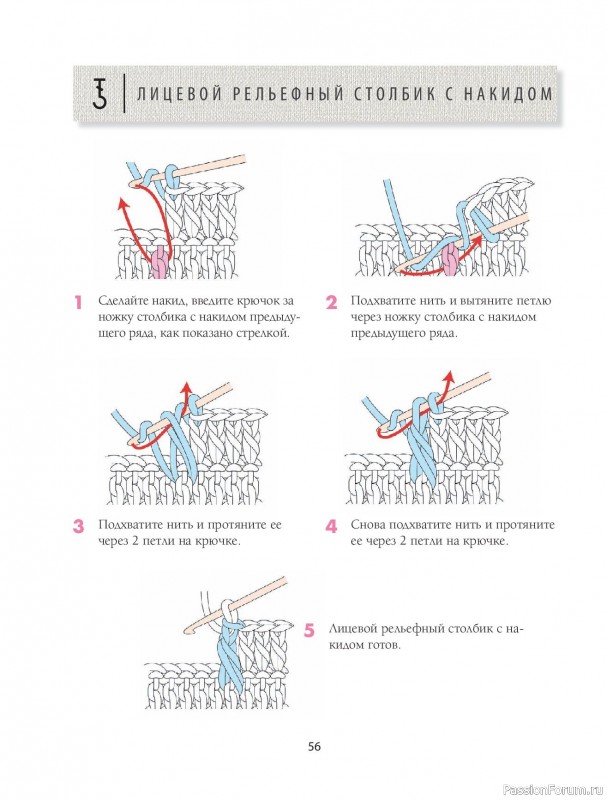 ЛИЦЕВОЙ РЕЛЬЕФНЫЙ СТОЛБИК С НАКИДОМ

1 Сделайте накид, введите крючок за ножку столбика с накидом предыдущего ряда, как показано стрелкой.

2 Подхватите нить и вытяните петлю через ножку столбика с накидом предыдущего ряда.

3 Подхватите нить и протяните ее через 2 петли на крючке.

4 Снова подхватите нить и протяните ее через 2 петли на крючке.

5 Лицевой рельефный столбик с накидом готов.

56

PassionForum.ru