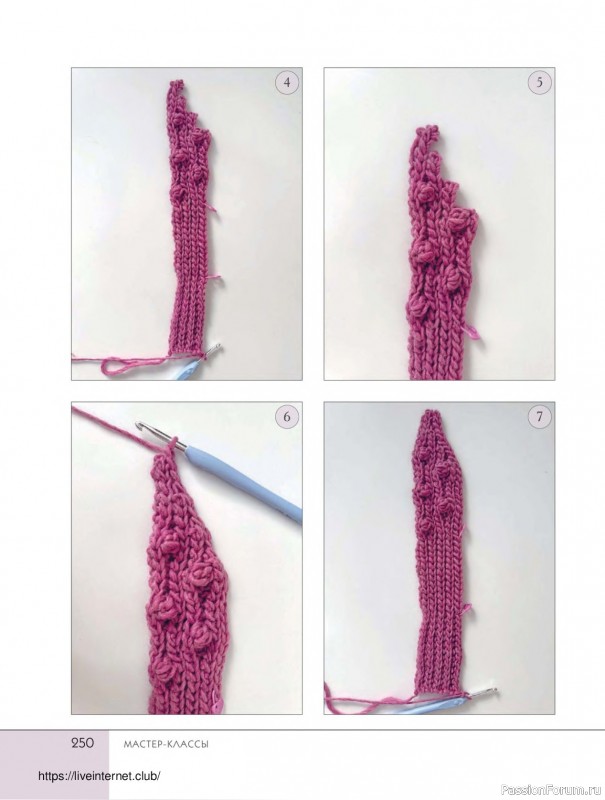 4

5

6

7

250 МАСТЕР-КЛАССЫ

https://liveinternet.club/

PassionForum.ru