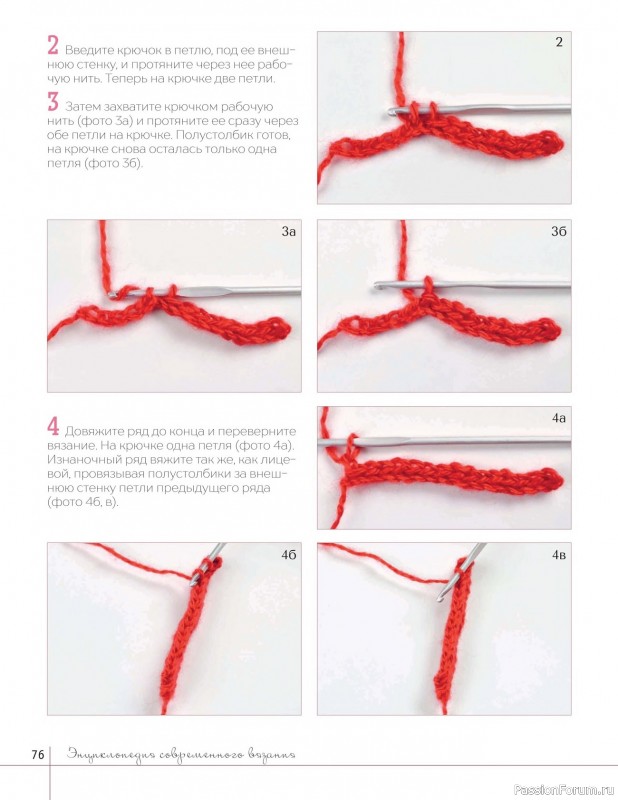 2 Введите крючок в петлю, под ее внешнюю стенку, и протяните через нее рабочую нить. Теперь на крючке две петли.

3 Затем захватите крючком рабочую нить (фото 3а) и протяните ее сразу через обе петли на крючке. Полустолбик готов, на крючке снова осталась только одна петля (фото 3б).

2

3а

3б

4 Довяжите ряд до конца и переверните вязание. На крючке одна петля (фото 4а). Изнаночный ряд вяжите так же, как лицевой, провязывая полустолбики за внешнюю стенку петли предыдущего ряда (фото 4б, в).

4а

4б

4в

76 Энциклопедия современного вязания

PassionForum.ru