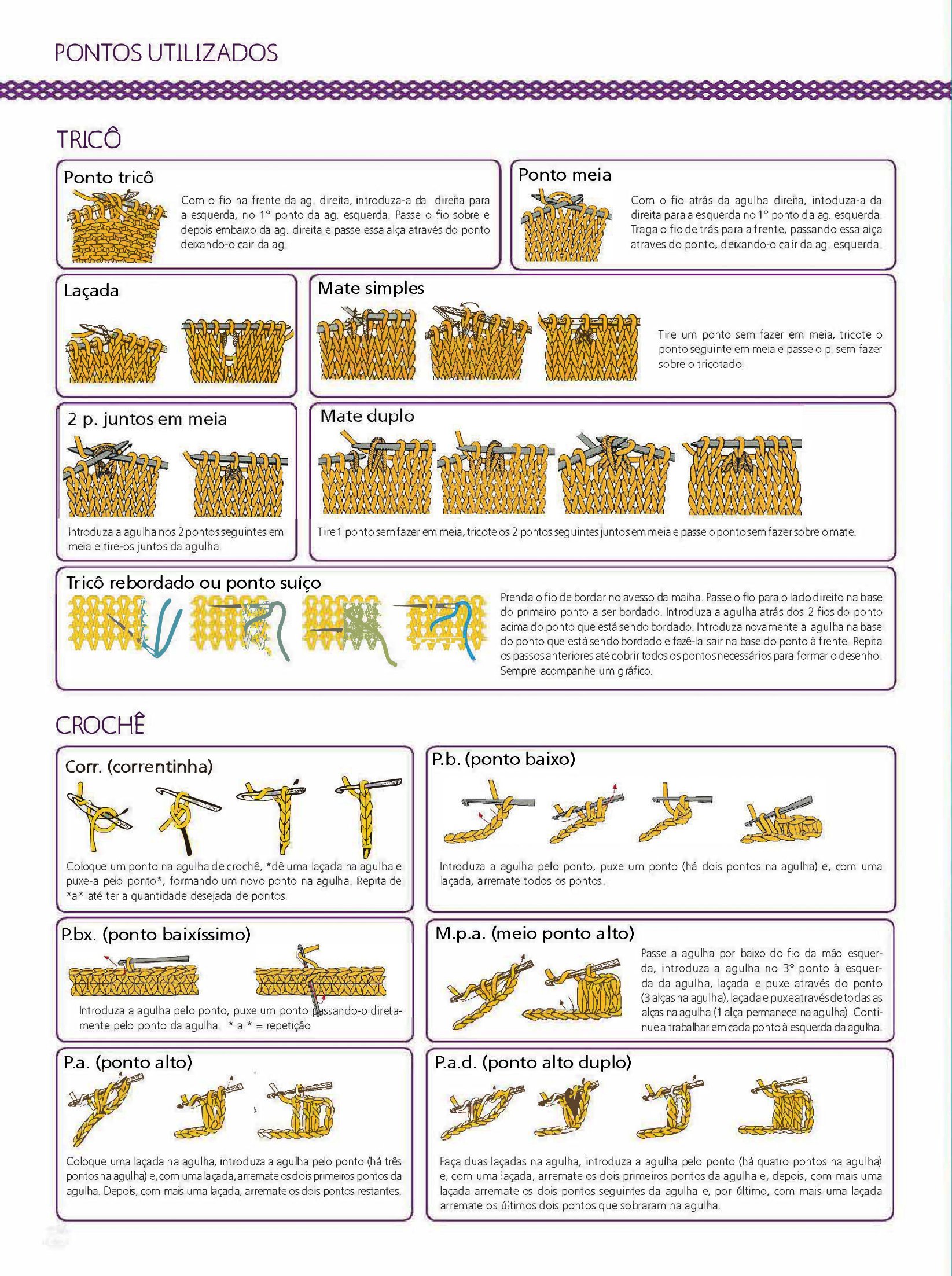 PONTOS UTILIZADOS

TRICÔ

Ponto tricô

Com o fio na frente da ag. direita, introduza-a da direita para a esquerda, no 1° ponto da ag. esquerda. Passe o fio sobre e depois embaixo da ag. direita e passe essa alça através do ponto deixando-o cair da ag.

Ponto meia

Com o fio atrás da agulha direita, intoduza-a da direita para a esquerda no 1° ponto da ag. esquerda. Traga o fio de trás para a frente, passando essa alça atraves do ponto, deixando-o cair da ag. esquerda.

Laçada

Mate simples

Tire um ponto sem fazer em meia, tricote o ponto seguinte em meia e passe o p. sem fazer sobre o tricotado.

2 p. juntos em meia

Introduza a agulha nos 2 pontos seguintes em meia e tire-os juntos da agulha.

Mate duplo

Tire 1 ponto sem fazer em meia, tricote os 2 pontos seguintes juntos em meia e passe o ponto sem fazer sobre o mate.

Tricô rebordado ou ponto suíço

Prenda o fio de bordar no avesso da malha. Passe o fio para o lado direito na base do primeiro ponto a ser bordado. Introduza a agulha atrás dos 2 fios do ponto acima do ponto que está sendo bordado. Introduza novamente a agulha na base do ponto que está sendo bordado e fazê-la sair na base do ponto à frente. Repita os passos anteriores até cobrir todos os pontos necessários para formar o desenho. Sempre acompanhe um gráfico.

CROCHÊ

Corr. (correntinha)

Coloque um ponto na agulha de crochê, *dê uma laçada na agulha e puxe-a pelo ponto*, formando um novo ponto na agulha. Repita de *a* até ter a quantidade desejada de pontos.

P.b. (ponto baixo)

Introduza a agulha pelo ponto, puxe um ponto (há dois pontos na agulha) e, com uma laçada, arremate todos os pontos.

P.bx. (ponto baixíssimo)

Introduza a agulha pelo ponto, puxe um ponto passando-o diretamente pelo ponto da agulha. * a * = repetição

M.p.a. (meio ponto alto)

Passe a agulha por baixo do fio da mão esquerda, introduza a agulha no 3° ponto à esquerda da agulha, laçada e puxe através do ponto (3 alças na agulha), laçada e puxe através de todas as alças na agulha (1 alça permanece na agulha). Continue a trabalhar em cada ponto à esquerda da agulha.

P.a. (ponto alto)

Coloque uma laçada na agulha, introduza a agulha pelo ponto (há três pontos na agulha) e, com uma laçada, arremate os dois primeiros pontos da agulha. Depois, com mais uma laçada, arremate os dois pontos restantes.

P.a.d. (ponto alto duplo)

Faça duas laçadas na agulha, introduza a agulha pelo ponto (há quatro pontos na agulha) e, com uma laçada, arremate os dois primeiros pontos da agulha e, depois, com mais uma laçada arremate os dois pontos seguintes da agulha e, por último, com mais uma laçada arremate os últimos dois pontos que sobraram na agulha.