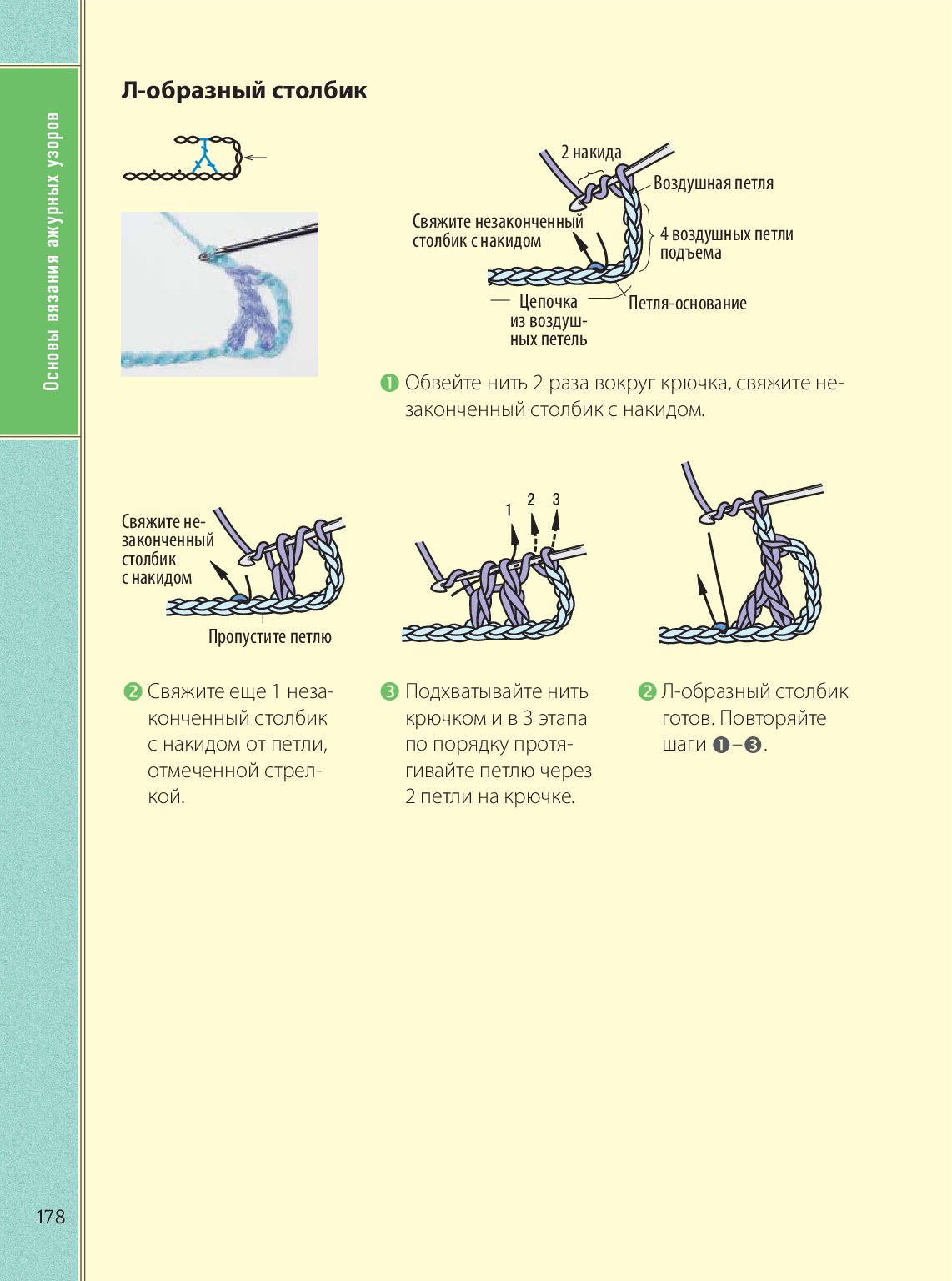 Основы вязания ажурных узоров

Л-образный столбик

2 накида

Воздушная петля

Свяжите незаконченный столбик с накидом

4 воздушных петли подъема

Цепочка из воздушных петель

Петля-основание

❶ Обвейте нить 2 раза вокруг крючка, свяжите незаконченный столбик с накидом.

Свяжите незаконченный столбик с накидом

Пропустите петлю

1 2 3

❷ Свяжите еще 1 незаконченный столбик с накидом от петли, отмеченной стрелкой.

❸ Подхватывайте нить крючком и в 3 этапа по порядку протягивайте петлю через 2 петли на крючке.

❷ Л-образный столбик готов. Повторяйте шаги ❶–❸.

178