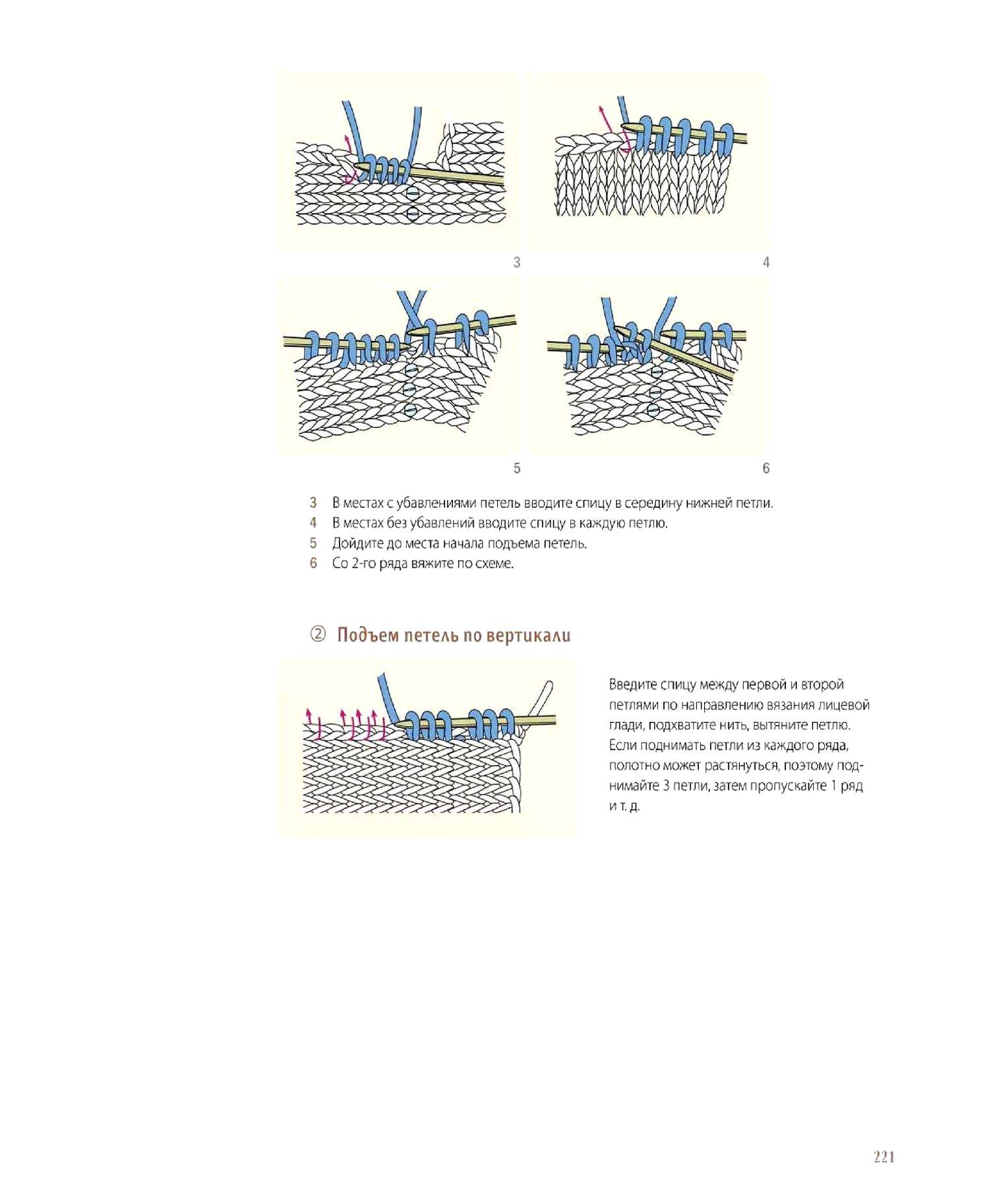 3

4

5

6

3 В местах с убавлениями петель вводите спицу в середину нижней петли.
4 В местах без убавлений вводите спицу в каждую петлю.
5 Дойдите до места начала подъема петель.
6 Со 2-го ряда вяжите по схеме.

② Подъем петель по вертикали

Введите спицу между первой и второй петлями по направлению вязания лицевой глади, подхватите нить, вытяните петлю. Если поднимать петли из каждого ряда, полотно может растянуться, поэтому поднимайте 3 петли, затем пропускайте 1 ряд и т. д.

221