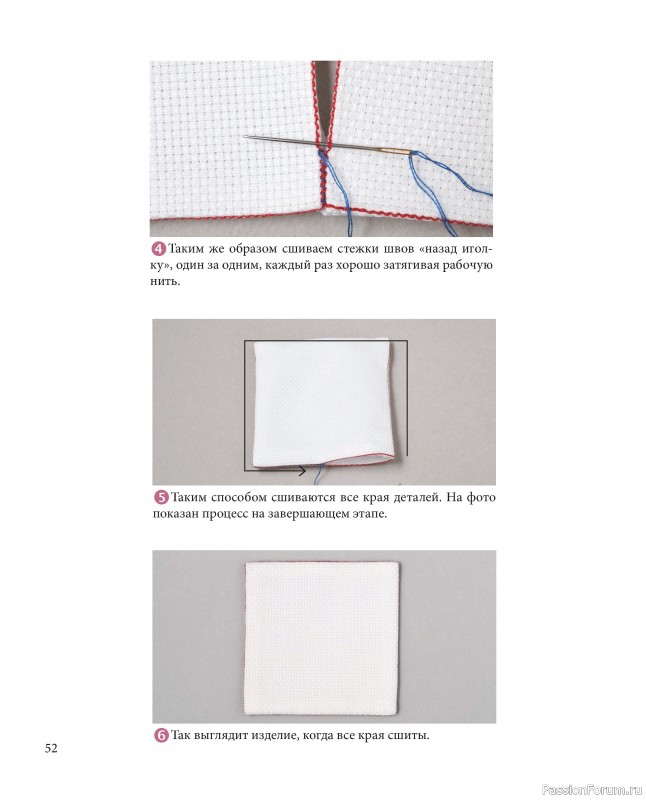 4 Таким же образом сшиваем стежки швов «назад иголку», один за одним, каждый раз хорошо затягивая рабочую нить.

5 Таким способом сшиваются все края деталей. На фото показан процесс на завершающем этапе.

6 Так выглядит изделие, когда все края сшиты.

52

PassionForum.ru