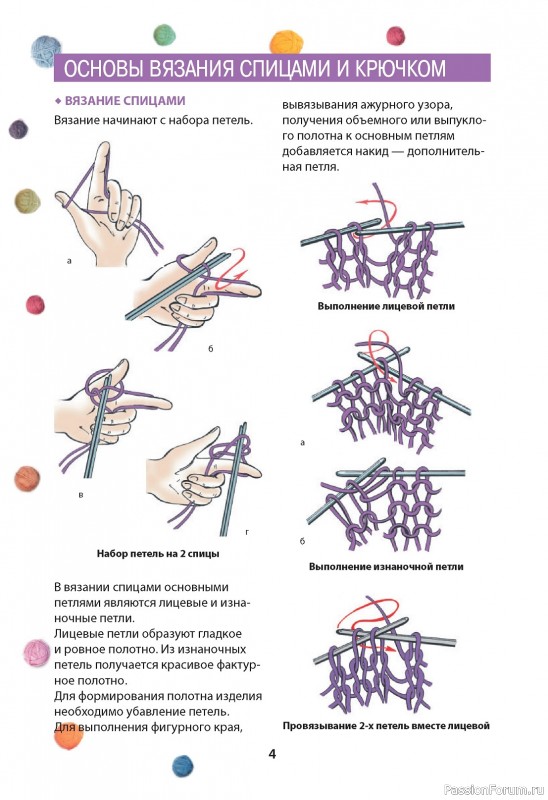 ОСНОВЫ ВЯЗАНИЯ СПИЦАМИ И КРЮЧКОМ

◆ ВЯЗАНИЕ СПИЦАМИ

Вязание начинают с набора петель.

а

б

в

г

Набор петель на 2 спицы

В вязании спицами основными петлями являются лицевые и изнаночные петли.
Лицевые петли образуют гладкое и ровное полотно. Из изнаночных петель получается красивое фактурное полотно.
Для формирования полотна изделия необходимо убавление петель.
Для выполнения фигурного края, вывязывания ажурного узора, получения объемного или выпуклого полотна к основным петлям добавляется накид — дополнительная петля.

Выполнение лицевой петли

а

б

Выполнение изнаночной петли

Провязывание 2-х петель вместе лицевой

4

PassionForum.ru