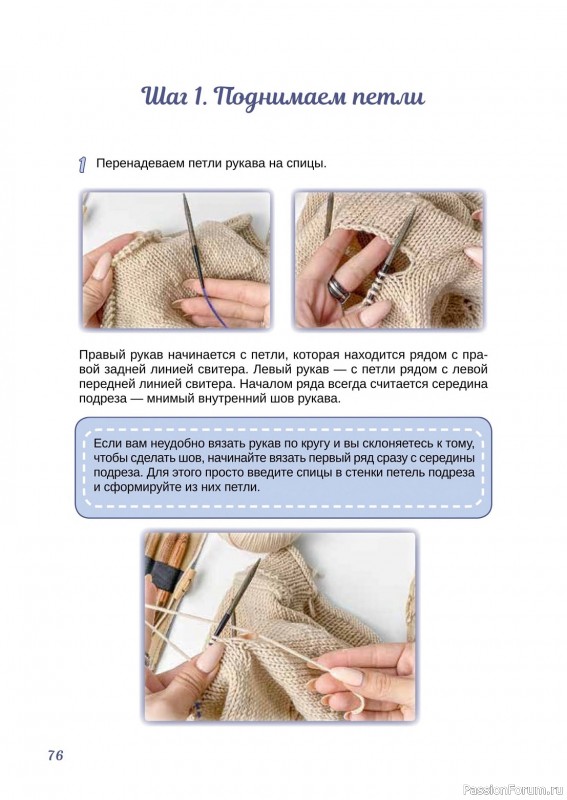 Шаг 1. Поднимаем петли

1 Перенадеваем петли рукава на спицы.

Правый рукав начинается с петли, которая находится рядом с правой задней линией свитера. Левый рукав — с петли рядом с левой передней линией свитера. Началом ряда всегда считается середина подреза — мнимый внутренний шов рукава.

Если вам неудобно вязать рукав по кругу и вы склоняетесь к тому, чтобы сделать шов, начинайте вязать первый ряд сразу с середины подреза. Для этого просто введите спицы в стенки петель подреза и сформируйте из них петли.

76

PassionForum.ru