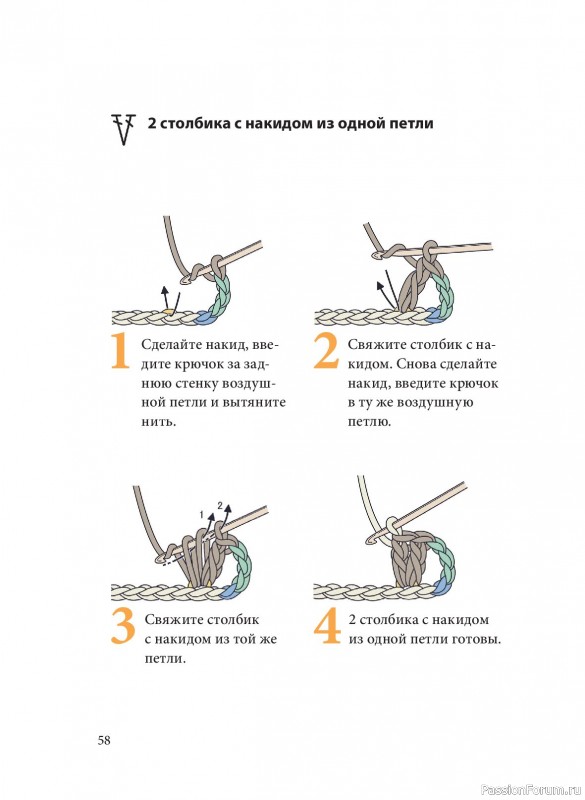 2 столбика с накидом из одной петли

1 Сделайте накид, введите крючок за заднюю стенку воздушной петли и вытяните нить.

2 Свяжите столбик с накидом. Снова сделайте накид, введите крючок в ту же воздушную петлю.

1 2

3 Свяжите столбик с накидом из той же петли.

4 2 столбика с накидом из одной петли готовы.

58

PassionForum.ru