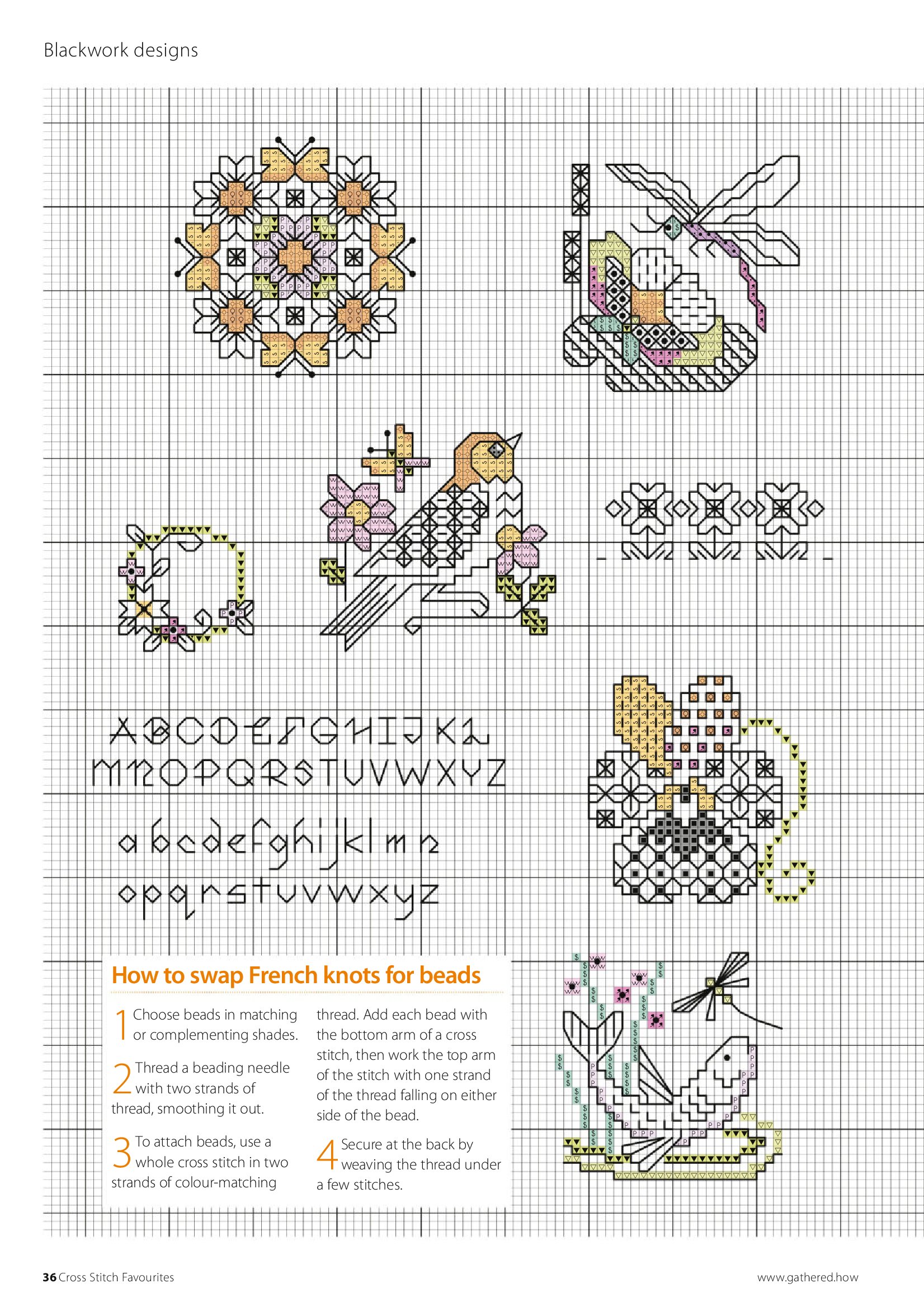 Blackwork designs

ABCDEFGHIJKL
MNOPQRSTUVWXYZ

abcdefghijklmn
opqrstuvwxyz

How to swap French knots for beads

1 Choose beads in matching or complementing shades.

2 Thread a beading needle with two strands of thread, smoothing it out.

3 To attach beads, use a whole cross stitch in two strands of colour-matching thread. Add each bead with the bottom arm of a cross stitch, then work the top arm of the stitch with one strand of the thread falling on either side of the bead.

4 Secure at the back by weaving the thread under a few stitches.

36 Cross Stitch Favourites

www.gathered.how