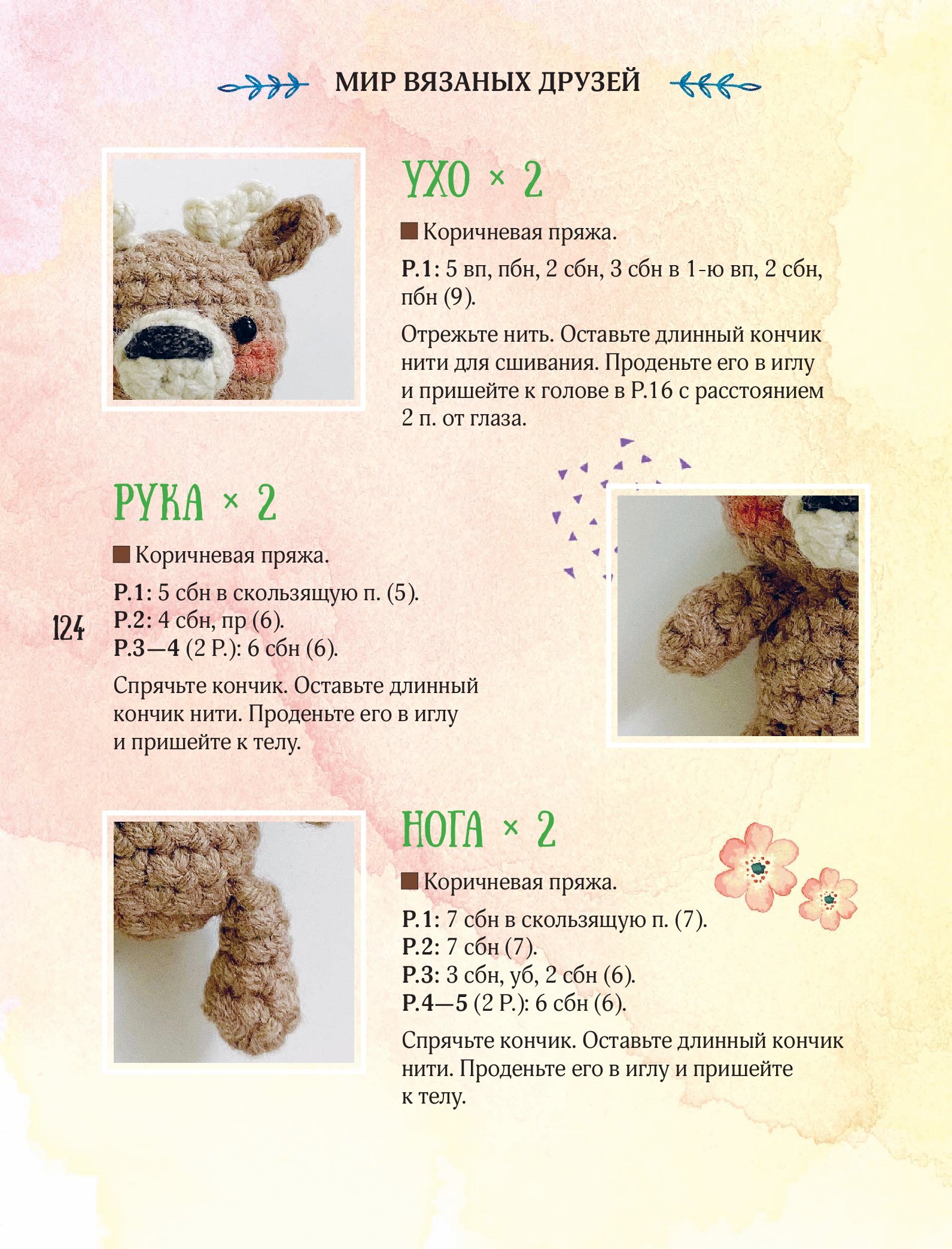 МИР ВЯЗАНЫХ ДРУЗЕЙ

УХО × 2

Коричневая пряжа.

Р.1: 5 вп, пбн, 2 сбн, 3 сбн в 1-ю вп, 2 сбн, пбн (9).

Отрежьте нить. Оставьте длинный кончик нити для сшивания. Проденьте его в иглу и пришейте к голове в Р.16 с расстоянием 2 п. от глаза.

РУКА × 2

Коричневая пряжа.

Р.1: 5 сбн в скользящую п. (5).
Р.2: 4 сбн, пр (6).
Р.3—4 (2 Р.): 6 сбн (6).

Спрячьте кончик. Оставьте длинный кончик нити. Проденьте его в иглу и пришейте к телу.

124

НОГА × 2

Коричневая пряжа.

Р.1: 7 сбн в скользящую п. (7).
Р.2: 7 сбн (7).
Р.3: 3 сбн, уб, 2 сбн (6).
Р.4—5 (2 Р.): 6 сбн (6).

Спрячьте кончик. Оставьте длинный кончик нити. Проденьте его в иглу и пришейте к телу.