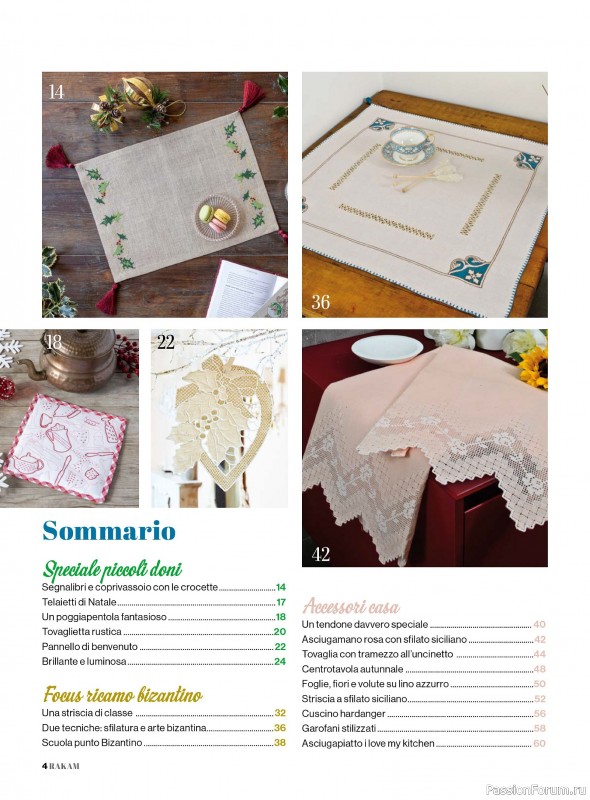 14

36

18

22

42

Sommario

Speciale piccoli doni

Segnalibri e coprivassoio con le crocette 14
Telaietti di Natale 17
Un poggiapentola fantasioso 18
Tovaglietta rustica 20
Pannello di benvenuto 22
Brillante e luminosa 24

Focus ricamo bizantino

Una striscia di classe 32
Due tecniche: sfilatura e arte bizantina 36
Scuola punto Bizantino 38

Accessori casa

Un tendone davvero speciale 40
Asciugamano rosa con sfilato siciliano 42
Tovaglia con tramezzo all'uncinetto 44
Centrotavola autunnale 48
Foglie, fiori e volute su lino azzurro 50
Striscia a sfilato siciliano 52
Cuscino hardanger 56
Garofani stilizzati 58
Asciugapiatto i love my kitchen 60

4 RAKAM

PassionForum.ru