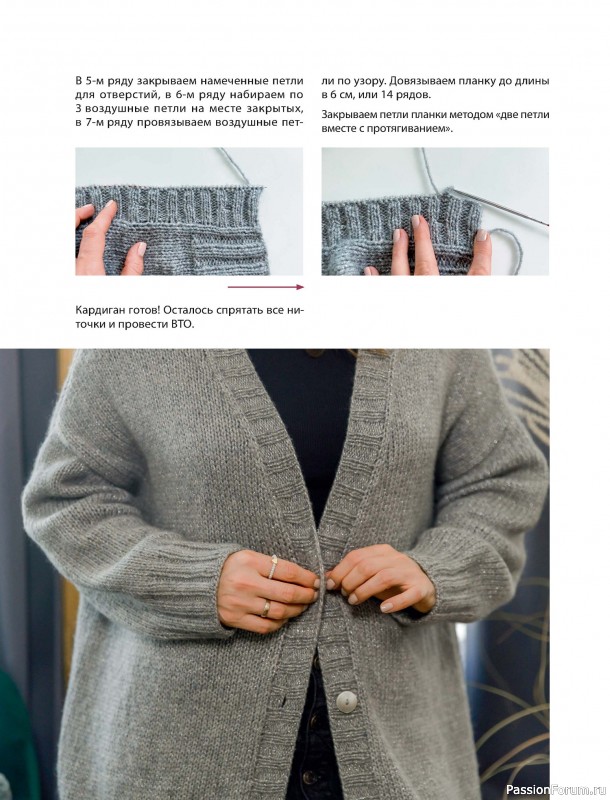 В 5-м ряду закрываем намеченные петли для отверстий, в 6-м ряду набираем по 3 воздушные петли на месте закрытых, в 7-м ряду провязываем воздушные петли по узору. Довязываем планку до длины в 6 см, или 14 рядов.

Закрываем петли планки методом «две петли вместе с протягиванием».

Кардиган готов! Осталось спрятать все ниточки и провести ВТО.

PassionForum.ru