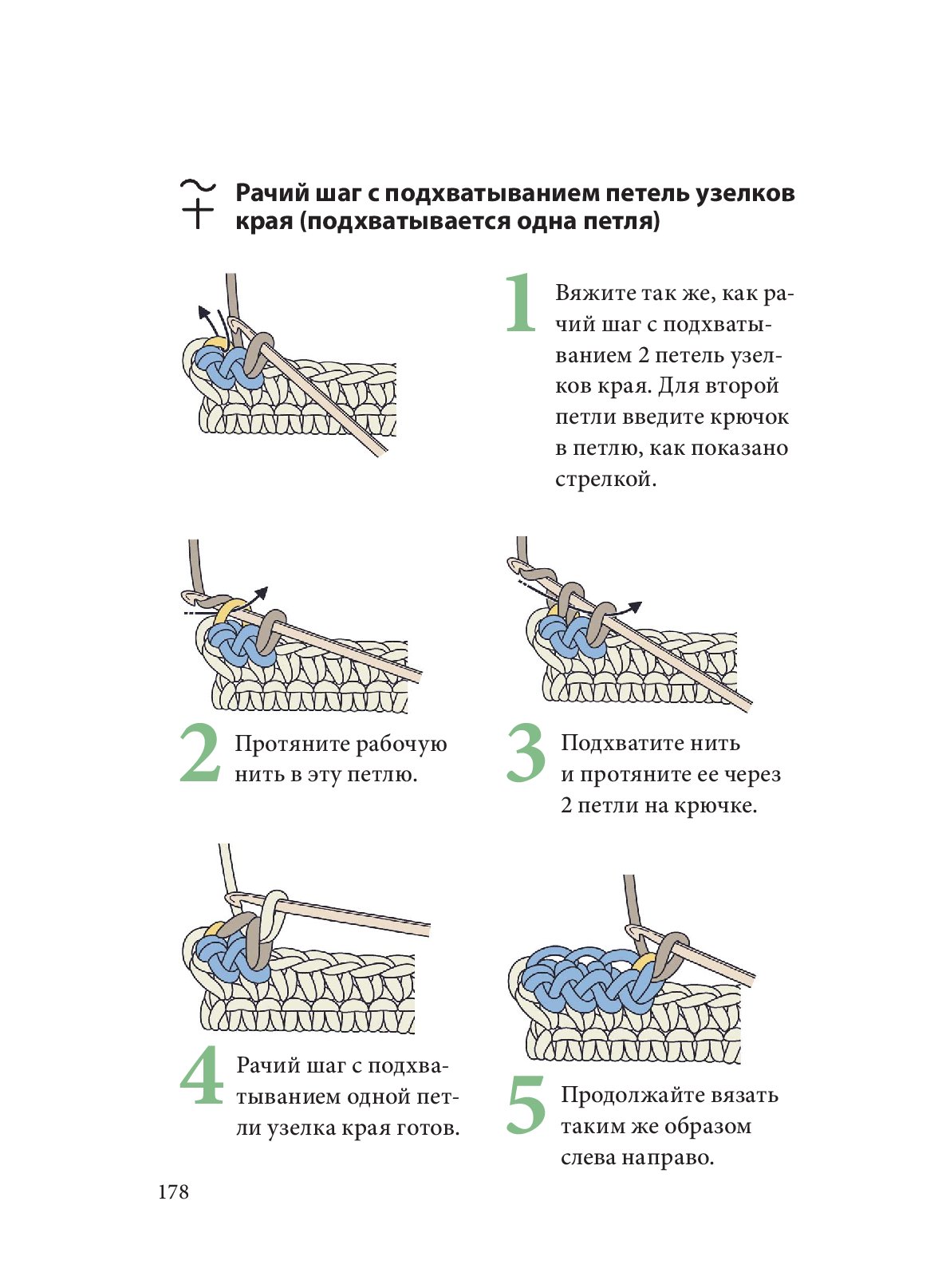 Рачий шаг с подхватыванием петель узелков края (подхватывается одна петля)

1 Вяжите так же, как рачий шаг с подхватыванием 2 петель узелков края. Для второй петли введите крючок в петлю, как показано стрелкой.

2 Протяните рабочую нить в эту петлю.

3 Подхватите нить и протяните ее через 2 петли на крючке.

4 Рачий шаг с подхватыванием одной петли узелка края готов.

5 Продолжайте вязать таким же образом слева направо.

178