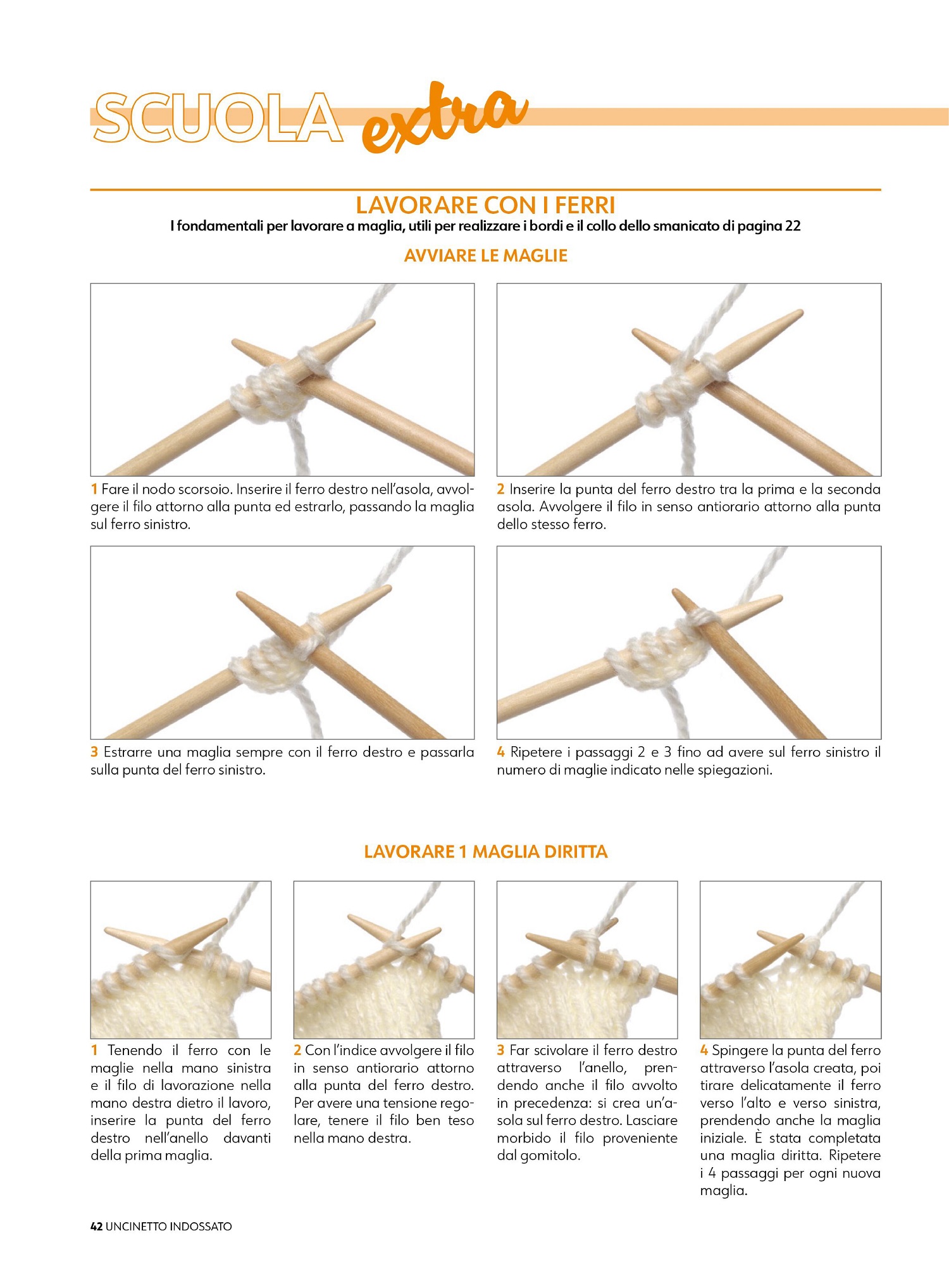 SCUOLA extra

LAVORARE CON I FERRI

I fondamentali per lavorare a maglia, utili per realizzare i bordi e il collo dello smanicato di pagina 22

AVVIARE LE MAGLIE

1 Fare il nodo scorsoio. Inserire il ferro destro nell'asola, avvolgere il filo attorno alla punta ed estrarlo, passando la maglia sul ferro sinistro.

2 Inserire la punta del ferro destro tra la prima e la seconda asola. Avvolgere il filo in senso antiorario attorno alla punta dello stesso ferro.

3 Estrarre una maglia sempre con il ferro destro e passarla sulla punta del ferro sinistro.

4 Ripetere i passaggi 2 e 3 fino ad avere sul ferro sinistro il numero di maglie indicato nelle spiegazioni.

LAVORARE 1 MAGLIA DIRITTA

1 Tenendo il ferro con le maglie nella mano sinistra e il filo di lavorazione nella mano destra dietro il lavoro, inserire la punta del ferro destro nell'anello davanti della prima maglia.

2 Con l'indice avvolgere il filo in senso antiorario attorno alla punta del ferro destro. Per avere una tensione regolare, tenere il filo ben teso nella mano destra.

3 Far scivolare il ferro destro attraverso l'anello, prendendo anche il filo avvolto in precedenza: si crea un'asola sul ferro destro. Lasciare morbido il filo proveniente dal gomitolo.

4 Spingere la punta del ferro attraverso l'asola creata, poi tirare delicatamente il ferro verso l'alto e verso sinistra, prendendo anche la maglia iniziale. È stata completata una maglia diritta. Ripetere i 4 passaggi per ogni nuova maglia.

42 UNCINETTO INDOSSATO