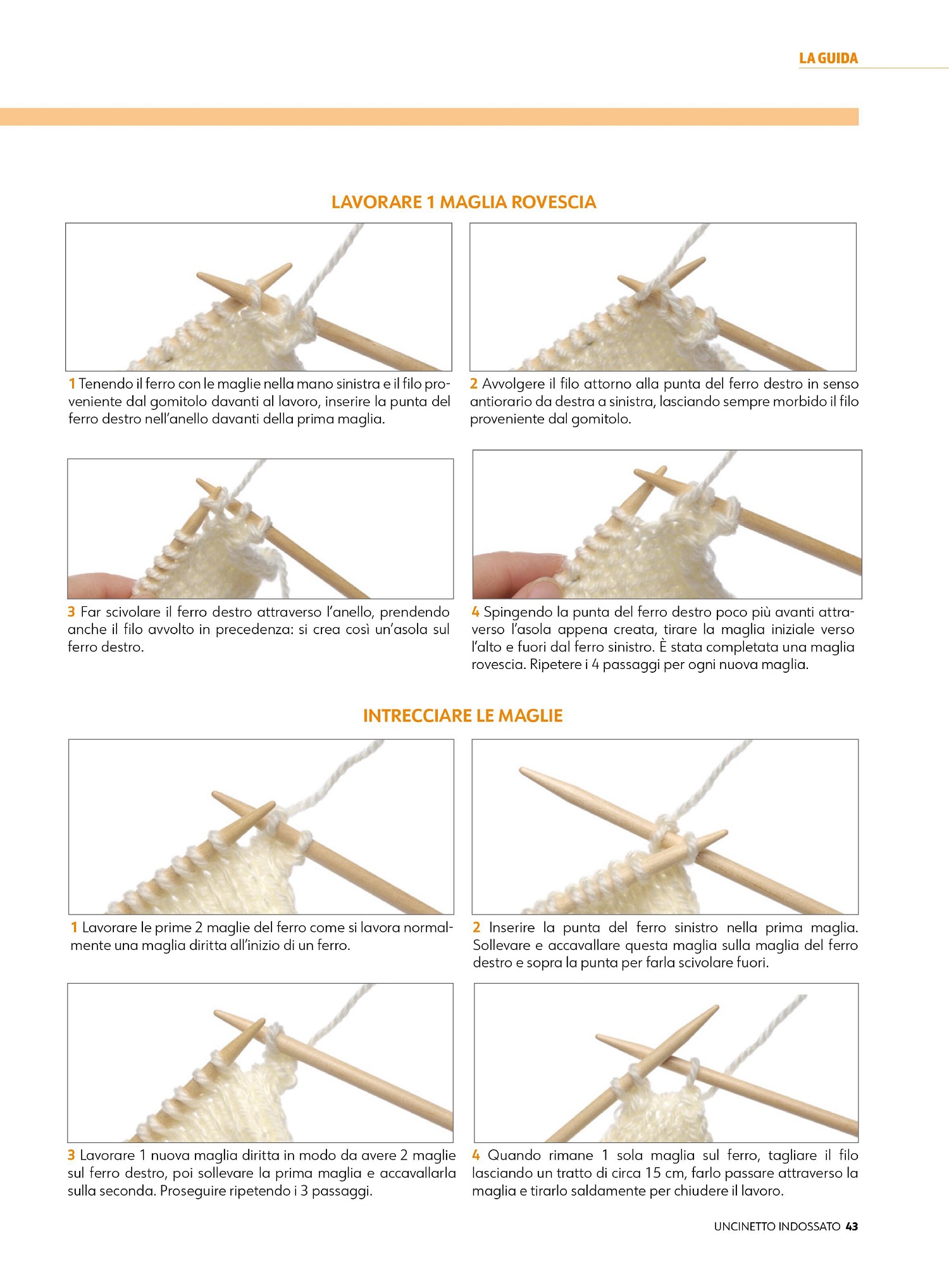 LA GUIDA

LAVORARE 1 MAGLIA ROVESCIA

1 Tenendo il ferro con le maglie nella mano sinistra e il filo proveniente dal gomitolo davanti al lavoro, inserire la punta del ferro destro nell'anello davanti della prima maglia.

2 Avvolgere il filo attorno alla punta del ferro destro in senso antiorario da destra a sinistra, lasciando sempre morbido il filo proveniente dal gomitolo.

3 Far scivolare il ferro destro attraverso l'anello, prendendo anche il filo avvolto in precedenza: si crea così un'asola sul ferro destro.

4 Spingendo la punta del ferro destro poco più avanti attraverso l'asola appena creata, tirare la maglia iniziale verso l'alto e fuori dal ferro sinistro. È stata completata una maglia rovescia. Ripetere i 4 passaggi per ogni nuova maglia.

INTRECCIARE LE MAGLIE

1 Lavorare le prime 2 maglie del ferro come si lavora normalmente una maglia diritta all'inizio di un ferro.

2 Inserire la punta del ferro sinistro nella prima maglia. Sollevare e accavallare questa maglia sulla maglia del ferro destro e sopra la punta per farla scivolare fuori.

3 Lavorare 1 nuova maglia diritta in modo da avere 2 maglie sul ferro destro, poi sollevare la prima maglia e accavallarla sulla seconda. Proseguire ripetendo i 3 passaggi.

4 Quando rimane 1 sola maglia sul ferro, tagliare il filo lasciando un tratto di circa 15 cm, farlo passare attraverso la maglia e tirarlo saldamente per chiudere il lavoro.

UNCINETTO INDOSSATO 43