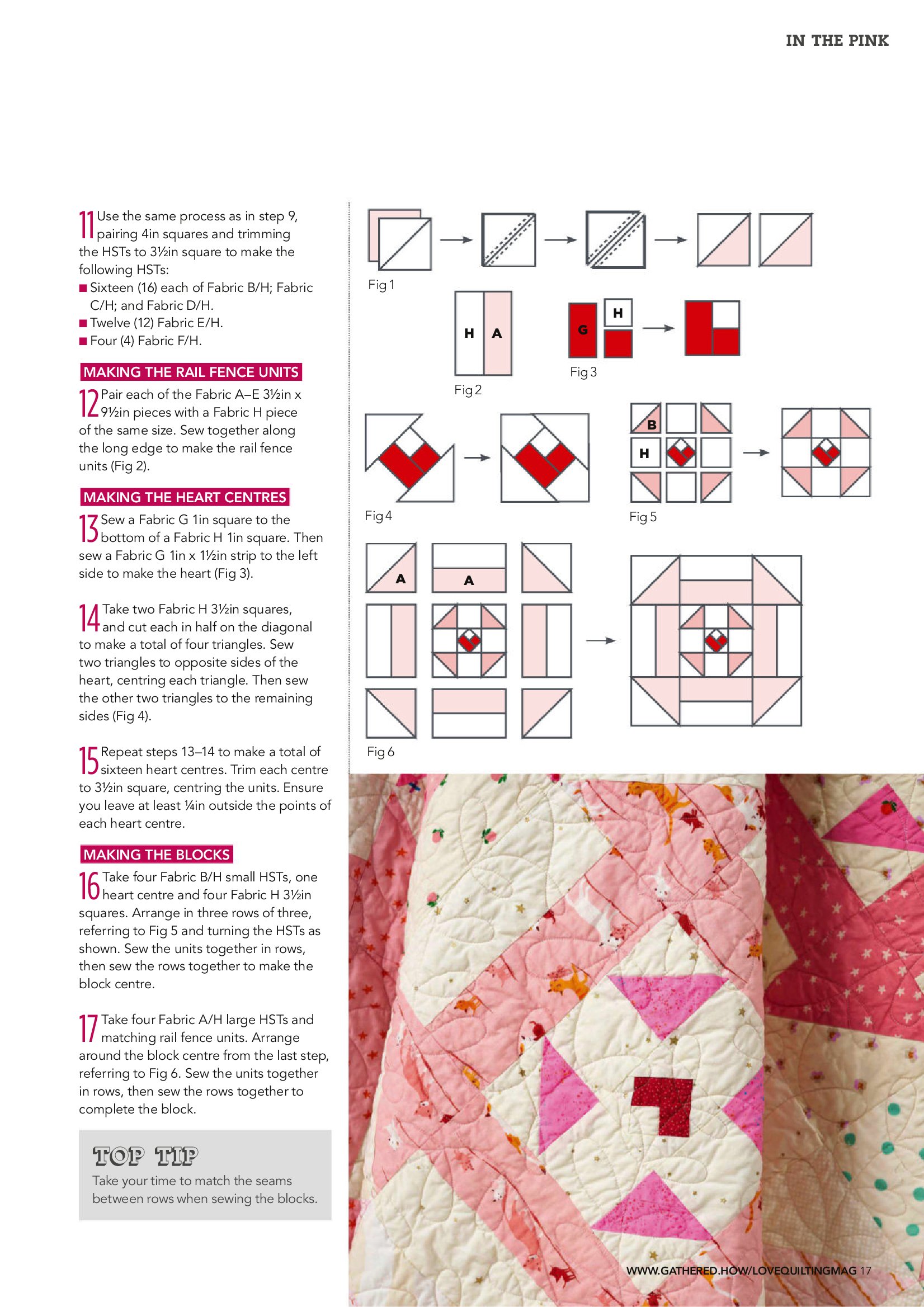 IN THE PINK

11 Use the same process as in step 9, pairing 4in squares and trimming the HSTs to 3½in square to make the following HSTs:
■ Sixteen (16) each of Fabric B/H; Fabric C/H; and Fabric D/H.
■ Twelve (12) Fabric E/H.
■ Four (4) Fabric F/H.

MAKING THE RAIL FENCE UNITS

12 Pair each of the Fabric A–E 3½in x 9½in pieces with a Fabric H piece of the same size. Sew together along the long edge to make the rail fence units (Fig 2).

MAKING THE HEART CENTRES

13 Sew a Fabric G 1in square to the bottom of a Fabric H 1in square. Then sew a Fabric G 1in x 1½in strip to the left side to make the heart (Fig 3).

14 Take two Fabric H 3½in squares, and cut each in half on the diagonal to make a total of four triangles. Sew two triangles to opposite sides of the heart, centring each triangle. Then sew the other two triangles to the remaining sides (Fig 4).

15 Repeat steps 13–14 to make a total of sixteen heart centres. Trim each centre to 3½in square, centring the units. Ensure you leave at least ¼in outside the points of each heart centre.

MAKING THE BLOCKS

16 Take four Fabric B/H small HSTs, one heart centre and four Fabric H 3½in squares. Arrange in three rows of three, referring to Fig 5 and turning the HSTs as shown. Sew the units together in rows, then sew the rows together to make the block centre.

17 Take four Fabric A/H large HSTs and matching rail fence units. Arrange around the block centre from the last step, referring to Fig 6. Sew the units together in rows, then sew the rows together to complete the block.

TOP TIP
Take your time to match the seams between rows when sewing the blocks.

Fig 1

H A
Fig 2

G H
Fig 3

Fig 4

B
H
Fig 5

A A
Fig 6

WWW.GATHERED.HOW/LOVEQUILTINGMAG 17