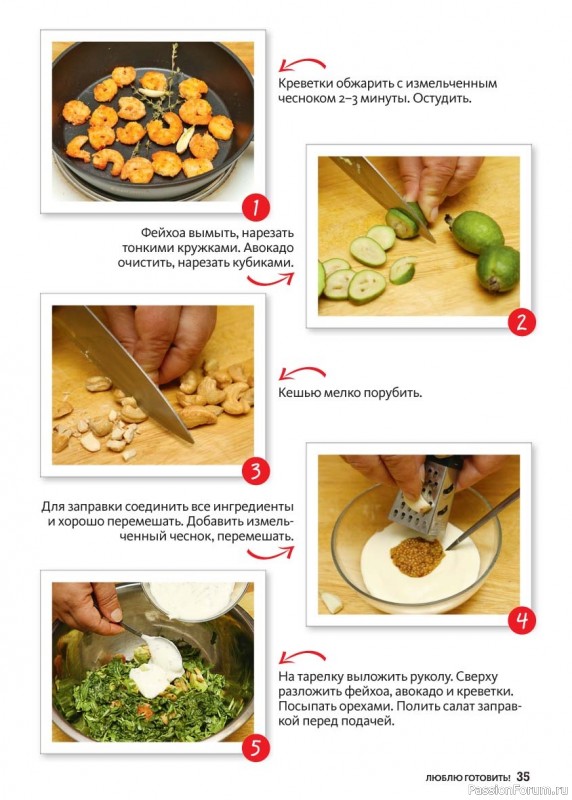 Креветки обжарить с измельченным чесноком 2–3 минуты. Остудить.

1

Фейхоа вымыть, нарезать тонкими кружками. Авокадо очистить, нарезать кубиками.

2

Кешью мелко порубить.

3

Для заправки соединить все ингредиенты и хорошо перемешать. Добавить измельченный чеснок, перемешать.

4

На тарелку выложить руколу. Сверху разложить фейхоа, авокадо и креветки. Посыпать орехами. Полить салат заправкой перед подачей.

5

ЛЮБЛЮ ГОТОВИТЬ! 35

PassionForum.ru