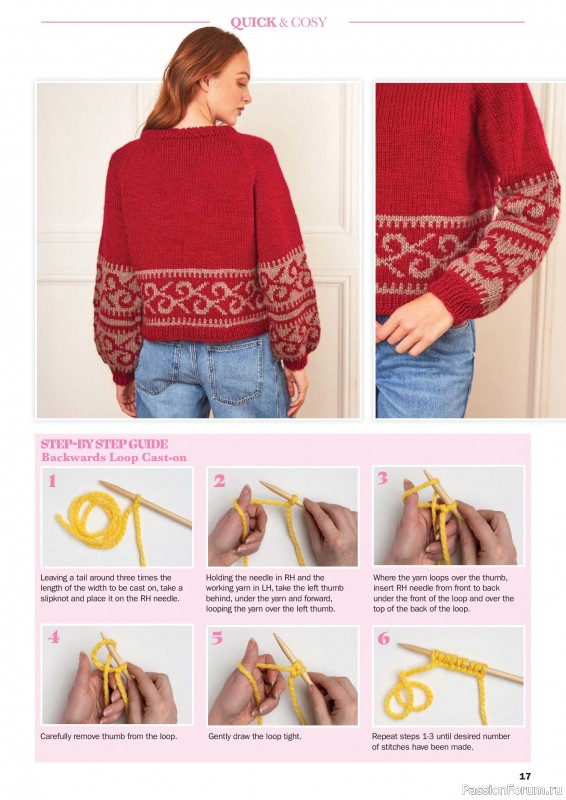 QUICK & COSY

STEP-BY STEP GUIDE
Backwards Loop Cast-on

1

Leaving a tail around three times the length of the width to be cast on, take a slipknot and place it on the RH needle.

2

Holding the needle in RH and the working yarn in LH, take the left thumb behind, under the yarn and forward, looping the yarn over the left thumb.

3

Where the yarn loops over the thumb, insert RH needle from front to back under the front of the loop and over the top of the back of the loop.

4

Carefully remove thumb from the loop.

5

Gently draw the loop tight.

6

Repeat steps 1-3 until desired number of stitches have been made.

17

PassionForum.ru