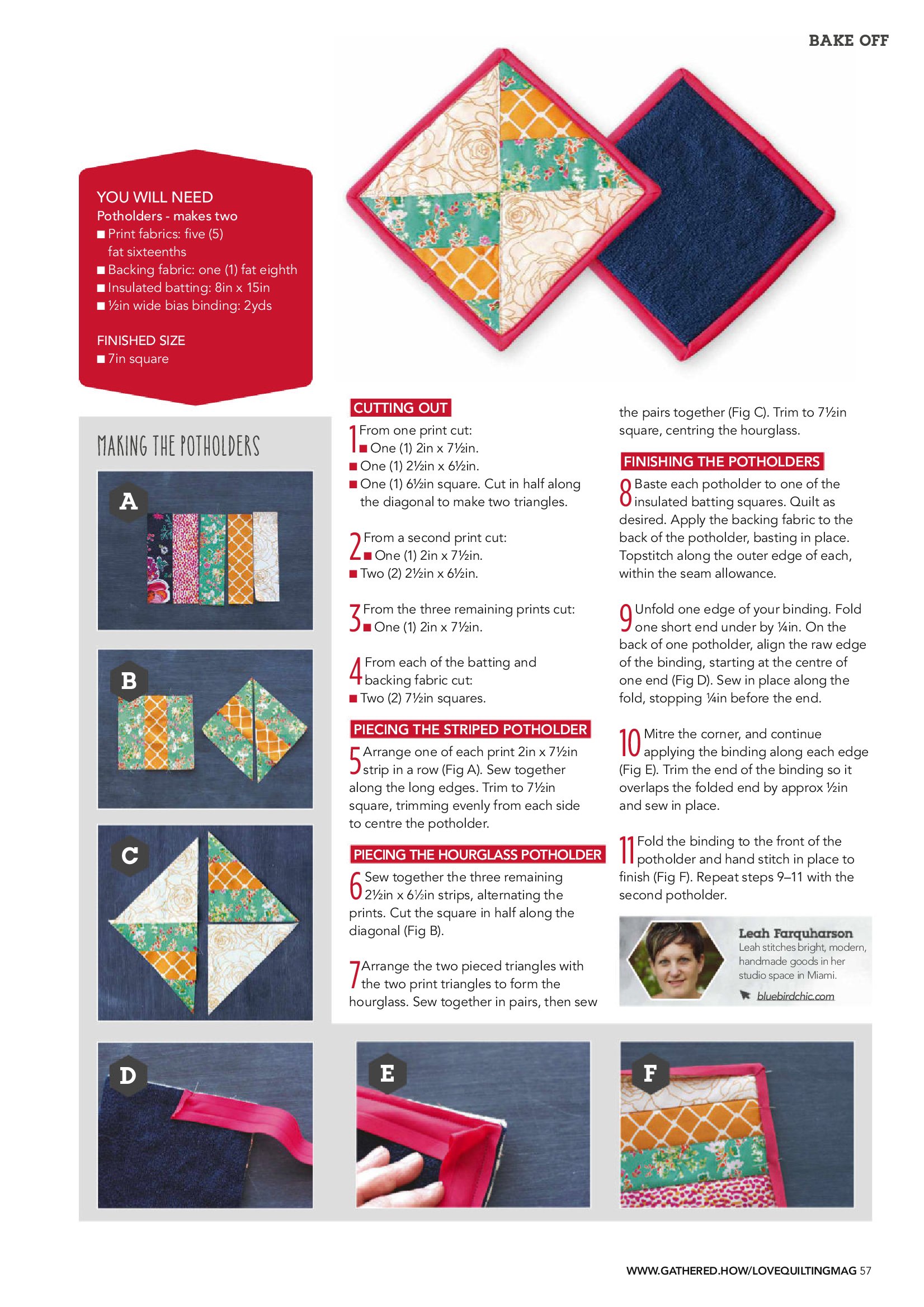 BAKE OFF

YOU WILL NEED
Potholders - makes two
■ Print fabrics: five (5) fat sixteenths
■ Backing fabric: one (1) fat eighth
■ Insulated batting: 8in x 15in
■ ½in wide bias binding: 2yds

FINISHED SIZE
■ 7in square

MAKING THE POTHOLDERS

A

B

C

CUTTING OUT
1 From one print cut:
■ One (1) 2in x 7½in.
■ One (1) 2½in x 6½in.
■ One (1) 6½in square. Cut in half along the diagonal to make two triangles.

2 From a second print cut:
■ One (1) 2in x 7½in.
■ Two (2) 2½in x 6½in.

3 From the three remaining prints cut:
■ One (1) 2in x 7½in.

4 From each of the batting and backing fabric cut:
■ Two (2) 7½in squares.

PIECING THE STRIPED POTHOLDER
5 Arrange one of each print 2in x 7½in strip in a row (Fig A). Sew together along the long edges. Trim to 7½in square, trimming evenly from each side to centre the potholder.

PIECING THE HOURGLASS POTHOLDER
6 Sew together the three remaining 2½in x 6½in strips, alternating the prints. Cut the square in half along the diagonal (Fig B).

7 Arrange the two pieced triangles with the two print triangles to form the hourglass. Sew together in pairs, then sew the pairs together (Fig C). Trim to 7½in square, centring the hourglass.

FINISHING THE POTHOLDERS
8 Baste each potholder to one of the insulated batting squares. Quilt as desired. Apply the backing fabric to the back of the potholder, basting in place. Topstitch along the outer edge of each, within the seam allowance.

9 Unfold one edge of your binding. Fold one short end under by ¼in. On the back of one potholder, align the raw edge of the binding, starting at the centre of one end (Fig D). Sew in place along the fold, stopping ¼in before the end.

10 Mitre the corner, and continue applying the binding along each edge (Fig E). Trim the end of the binding so it overlaps the folded end by approx ½in and sew in place.

11 Fold the binding to the front of the potholder and hand stitch in place to finish (Fig F). Repeat steps 9–11 with the second potholder.

Leah Farquharson
Leah stitches bright, modern, handmade goods in her studio space in Miami.
bluebirdchic.com

D

E

F

WWW.GATHERED.HOW/LOVEQUILTINGMAG 57