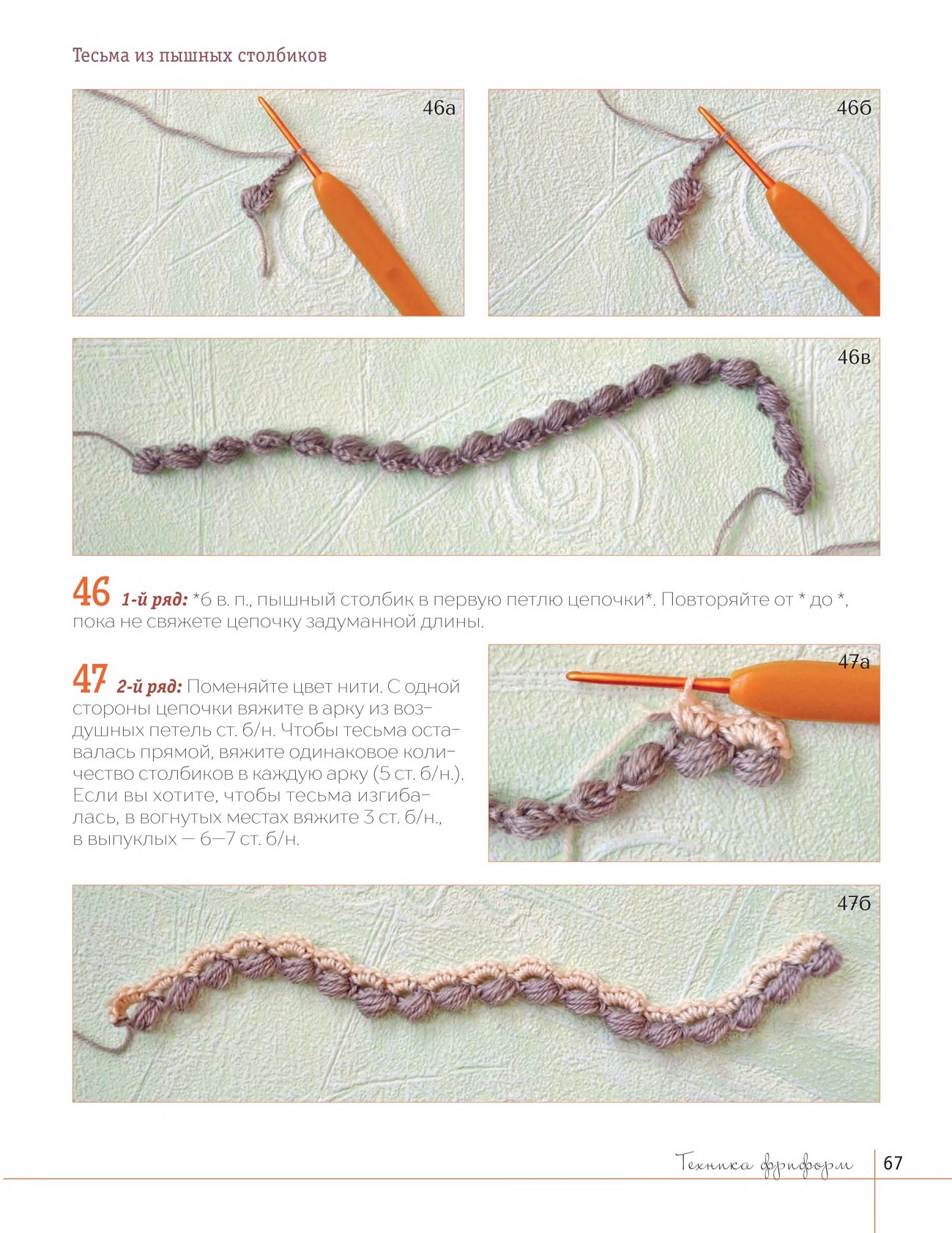 Тесьма из пышных столбиков

46а

46б

46в

46 1-й ряд: *6 в. п., пышный столбик в первую петлю цепочки*. Повторяйте от * до *, пока не свяжете цепочку задуманной длины.

47 2-й ряд: Поменяйте цвет нити. С одной стороны цепочки вяжите в арку из воздушных петель ст. б/н. Чтобы тесьма оставалась прямой, вяжите одинаковое количество столбиков в каждую арку (5 ст. б/н.). Если вы хотите, чтобы тесьма изгибалась, в вогнутых местах вяжите 3 ст. б/н., в выпуклых — 6—7 ст. б/н.

47а

47б

Техника фриформ 67