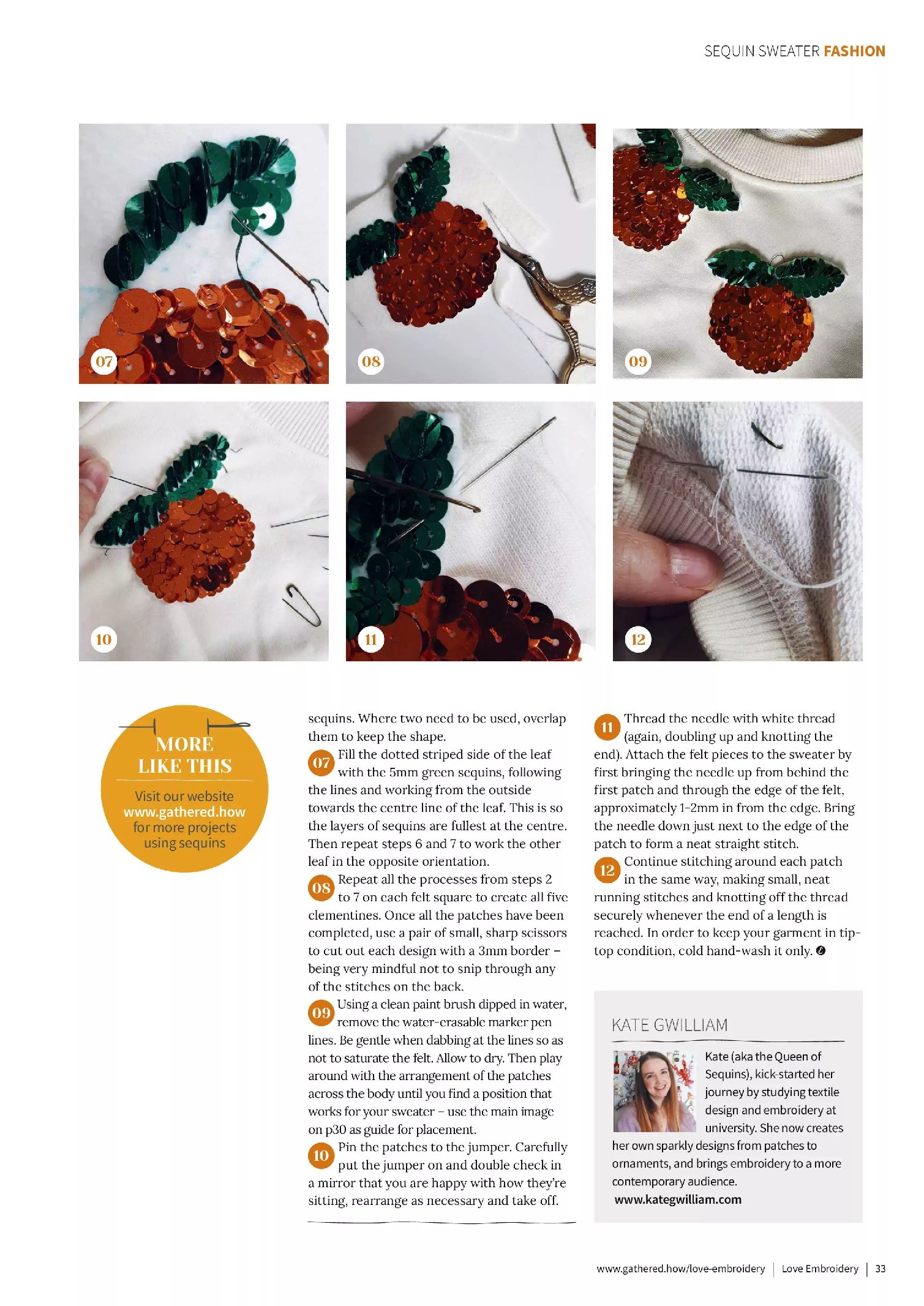 SEQUIN SWEATER FASHION

07

08

09

10

11

12

MORE LIKE THIS

Visit our website www.gathered.how for more projects using sequins

sequins. Where two need to be used, overlap them to keep the shape.

07 Fill the dotted striped side of the leaf with the 5mm green sequins, following the lines and working from the outside towards the centre line of the leaf. This is so the layers of sequins are fullest at the centre. Then repeat steps 6 and 7 to work the other leaf in the opposite orientation.

08 Repeat all the processes from steps 2 to 7 on each felt square to create all five clementines. Once all the patches have been completed, use a pair of small, sharp scissors to cut out each design with a 3mm border – being very mindful not to snip through any of the stitches on the back.

09 Using a clean paint brush dipped in water, remove the water-erasable marker pen lines. Be gentle when dabbing at the lines so as not to saturate the felt. Allow to dry. Then play around with the arrangement of the patches across the body until you find a position that works for your sweater – use the main image on p30 as guide for placement.

10 Pin the patches to the jumper. Carefully put the jumper on and double check in a mirror that you are happy with how they're sitting, rearrange as necessary and take off.

11 Thread the needle with white thread (again, doubling up and knotting the end). Attach the felt pieces to the sweater by first bringing the needle up from behind the first patch and through the edge of the felt, approximately 1-2mm in from the edge. Bring the needle down just next to the edge of the patch to form a neat straight stitch.

12 Continue stitching around each patch in the same way, making small, neat running stitches and knotting off the thread securely whenever the end of a length is reached. In order to keep your garment in tip-top condition, cold hand-wash it only.

KATE GWILLIAM

Kate (aka the Queen of Sequins), kick-started her journey by studying textile design and embroidery at university. She now creates her own sparkly designs from patches to ornaments, and brings embroidery to a more contemporary audience.
www.kategwilliam.com

www.gathered.how/love-embroidery | Love Embroidery | 33