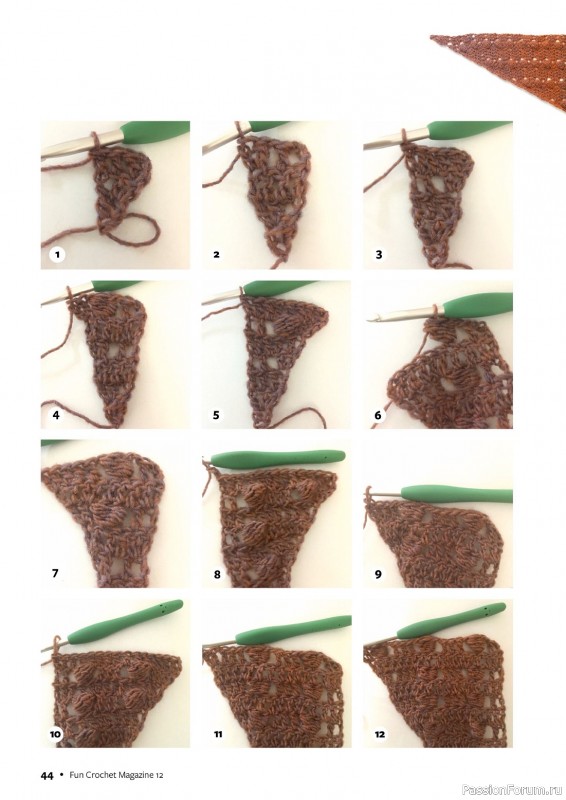 1
2
3
4
5
6
7
8
9
10
11
12

44 • Fun Crochet Magazine 12

PassionForum.ru