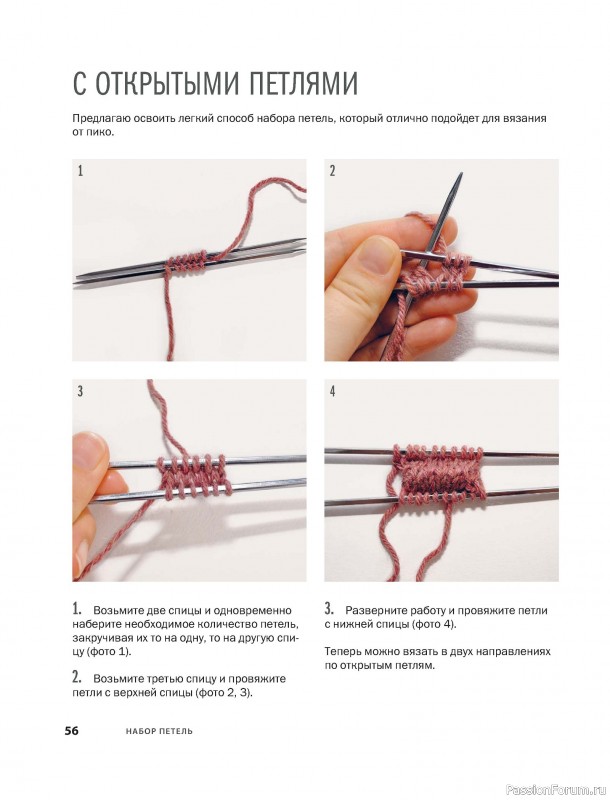 С ОТКРЫТЫМИ ПЕТЛЯМИ

Предлагаю освоить легкий способ набора петель, который отлично подойдет для вязания от пико.

1

2

3

4

1. Возьмите две спицы и одновременно наберите необходимое количество петель, закручивая их то на одну, то на другую спицу (фото 1).

2. Возьмите третью спицу и провяжите петли с верхней спицы (фото 2, 3).

3. Разверните работу и провяжите петли с нижней спицы (фото 4).

Теперь можно вязать в двух направлениях по открытым петлям.

56 НАБОР ПЕТЕЛЬ

PassionForum.ru