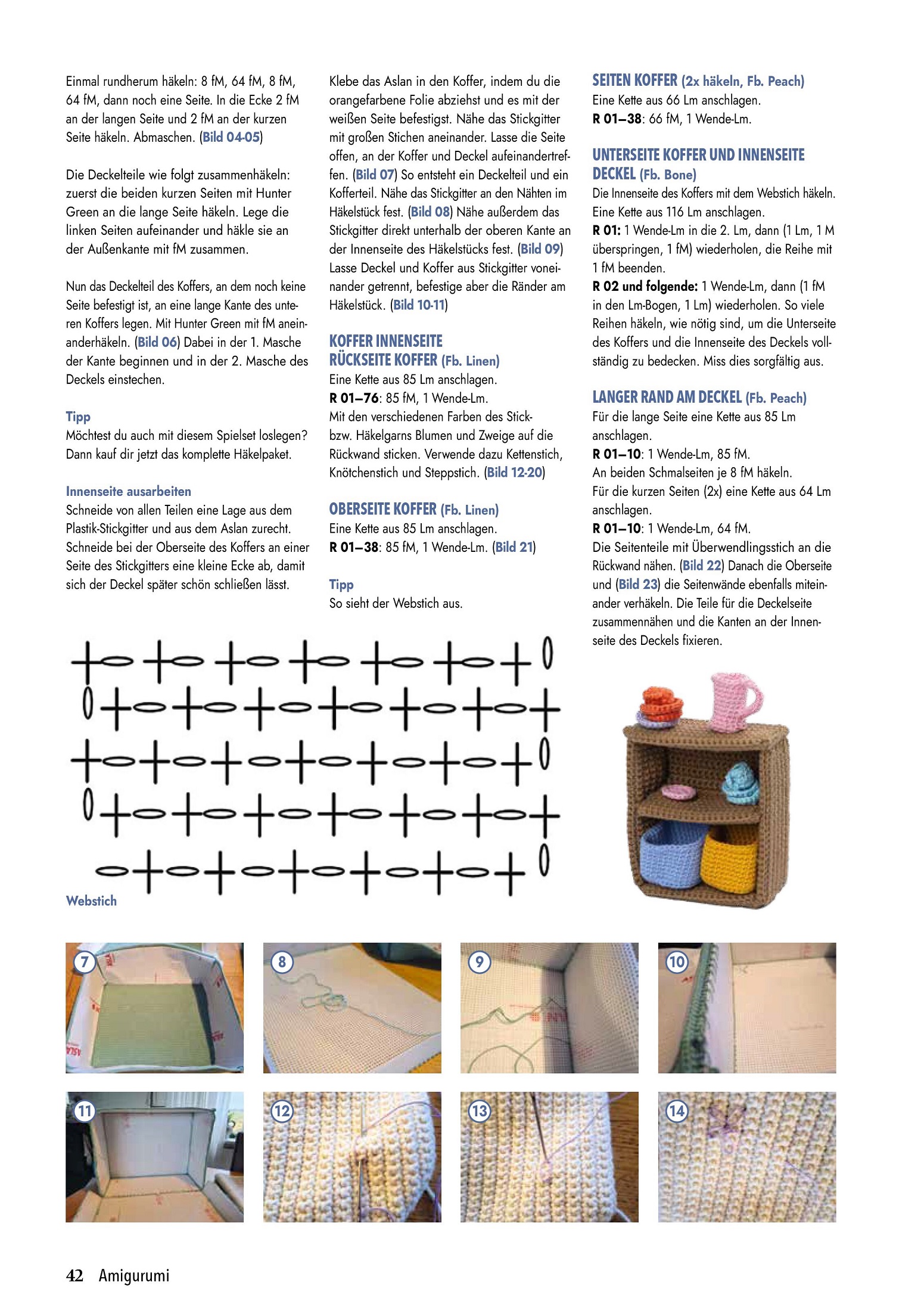 Einmal rundherum häkeln: 8 fM, 64 fM, 8 fM, 64 fM, dann noch eine Seite. In die Ecke 2 fM an der langen Seite und 2 fM an der kurzen Seite häkeln. Abmaschen. (Bild 04-05)

Die Deckelteile wie folgt zusammenhäkeln: zuerst die beiden kurzen Seiten mit Hunter Green an die lange Seite häkeln. Lege die linken Seiten aufeinander und häkle sie an der Außenkante mit fM zusammen.

Nun das Deckelteil des Koffers, an dem noch keine Seite befestigt ist, an eine lange Kante des unteren Koffers legen. Mit Hunter Green mit fM aneinanderhäkeln. (Bild 06) Dabei in der 1. Masche der Kante beginnen und in der 2. Masche des Deckels einstechen.

Tipp
Möchtest du auch mit diesem Spielset loslegen? Dann kauf dir jetzt das komplette Häkelpaket.

Innenseite ausarbeiten
Schneide von allen Teilen eine Lage aus dem Plastik-Stickgitter und aus dem Aslan zurecht. Schneide bei der Oberseite des Koffers an einer Seite des Stickgitters eine kleine Ecke ab, damit sich der Deckel später schön schließen lässt.

Klebe das Aslan in den Koffer, indem du die orangefarbene Folie abziehst und es mit der weißen Seite befestigst. Nähe das Stickgitter mit großen Stichen aneinander. Lasse die Seite offen, an der Koffer und Deckel aufeinandertreffen. (Bild 07) So entsteht ein Deckelteil und ein Kofferteil. Nähe das Stickgitter an den Nähten im Häkelstück fest. (Bild 08) Nähe außerdem das Stickgitter direkt unterhalb der oberen Kante an der Innenseite des Häkelstücks fest. (Bild 09) Lasse Deckel und Koffer aus Stickgitter voneinander getrennt, befestige aber die Ränder am Häkelstück. (Bild 10-11)

KOFFER INNENSEITE
RÜCKSEITE KOFFER (Fb. Linen)
Eine Kette aus 85 Lm anschlagen.
R 01–76: 85 fM, 1 Wende-Lm.
Mit den verschiedenen Farben des Stick- bzw. Häkelgarns Blumen und Zweige auf die Rückwand sticken. Verwende dazu Kettenstich, Knötchenstich und Steppstich. (Bild 12-20)

OBERSEITE KOFFER (Fb. Linen)
Eine Kette aus 85 Lm anschlagen.
R 01–38: 85 fM, 1 Wende-Lm. (Bild 21)

Tipp
So sieht der Webstich aus.

SEITEN KOFFER (2x häkeln, Fb. Peach)
Eine Kette aus 66 Lm anschlagen.
R 01–38: 66 fM, 1 Wende-Lm.

UNTERSEITE KOFFER UND INNENSEITE DECKEL (Fb. Bone)
Die Innenseite des Koffers mit dem Webstich häkeln.
Eine Kette aus 116 Lm anschlagen.
R 01: 1 Wende-Lm in die 2. Lm, dann (1 Lm, 1 M überspringen, 1 fM) wiederholen, die Reihe mit 1 fM beenden.
R 02 und folgende: 1 Wende-Lm, dann (1 fM in den Lm-Bogen, 1 Lm) wiederholen. So viele Reihen häkeln, wie nötig sind, um die Unterseite des Koffers und die Innenseite des Deckels vollständig zu bedecken. Miss dies sorgfältig aus.

LANGER RAND AM DECKEL (Fb. Peach)
Für die lange Seite eine Kette aus 85 Lm anschlagen.
R 01–10: 1 Wende-Lm, 85 fM.
An beiden Schmalseiten je 8 fM häkeln.
Für die kurzen Seiten (2x) eine Kette aus 64 Lm anschlagen.
R 01–10: 1 Wende-Lm, 64 fM.
Die Seitenteile mit Überwendlingsstich an die Rückwand nähen. (Bild 22) Danach die Oberseite und (Bild 23) die Seitenwände ebenfalls miteinander verhäkeln. Die Teile für die Deckelseite zusammennähen und die Kanten an der Innenseite des Deckels fixieren.

Webstich

7 8 9 10 11 12 13 14

42 Amigurumi