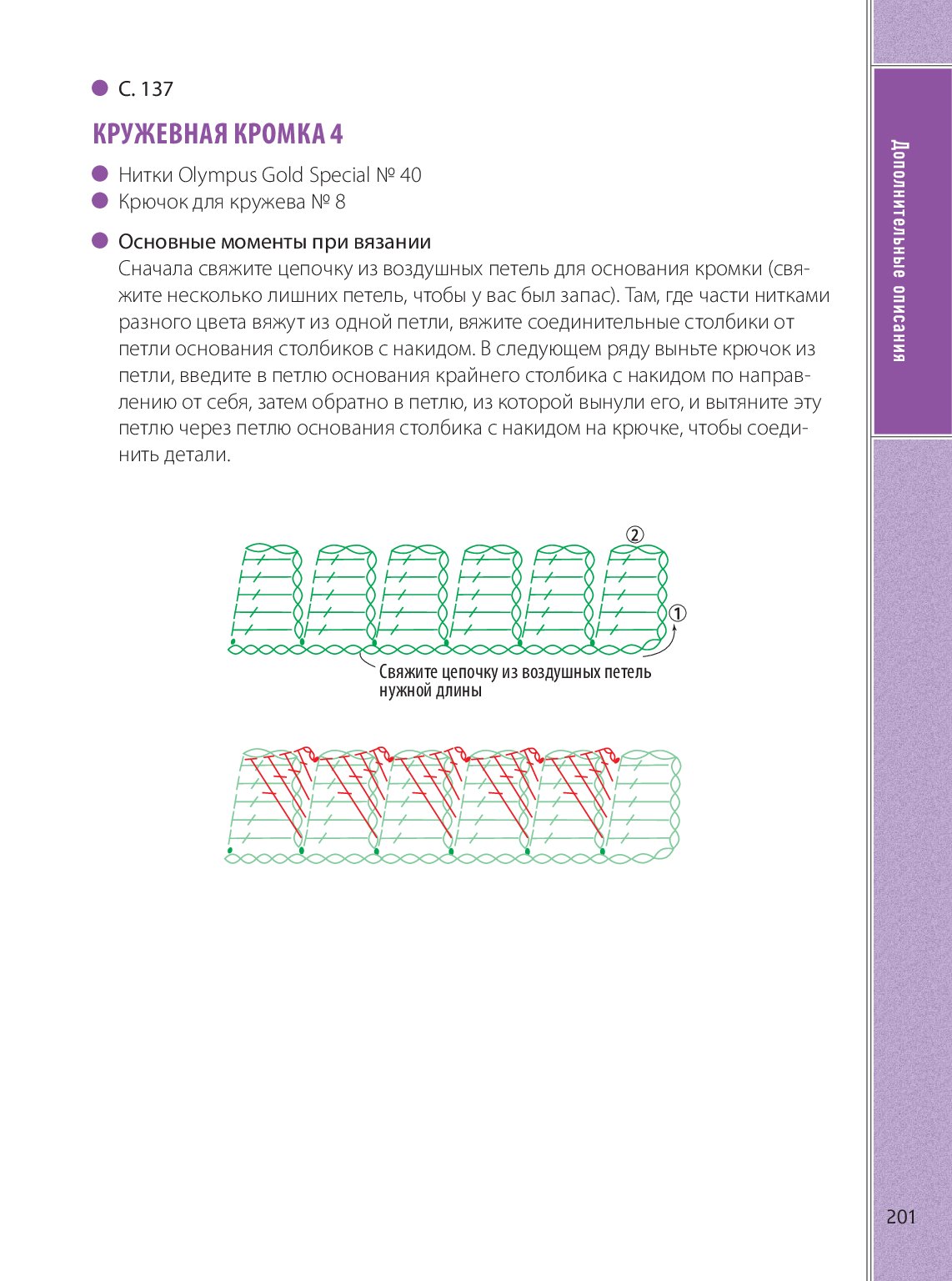 С. 137

КРУЖЕВНАЯ КРОМКА 4

Нитки Olympus Gold Special № 40
Крючок для кружева № 8

Основные моменты при вязании
Сначала свяжите цепочку из воздушных петель для основания кромки (свяжите несколько лишних петель, чтобы у вас был запас). Там, где части нитками разного цвета вяжут из одной петли, вяжите соединительные столбики от петли основания столбиков с накидом. В следующем ряду выньте крючок из петли, введите в петлю основания крайнего столбика с накидом по направлению от себя, затем обратно в петлю, из которой вынули его, и вытяните эту петлю через петлю основания столбика с накидом на крючке, чтобы соединить детали.

②
①
Свяжите цепочку из воздушных петель нужной длины

Дополнительные описания

201