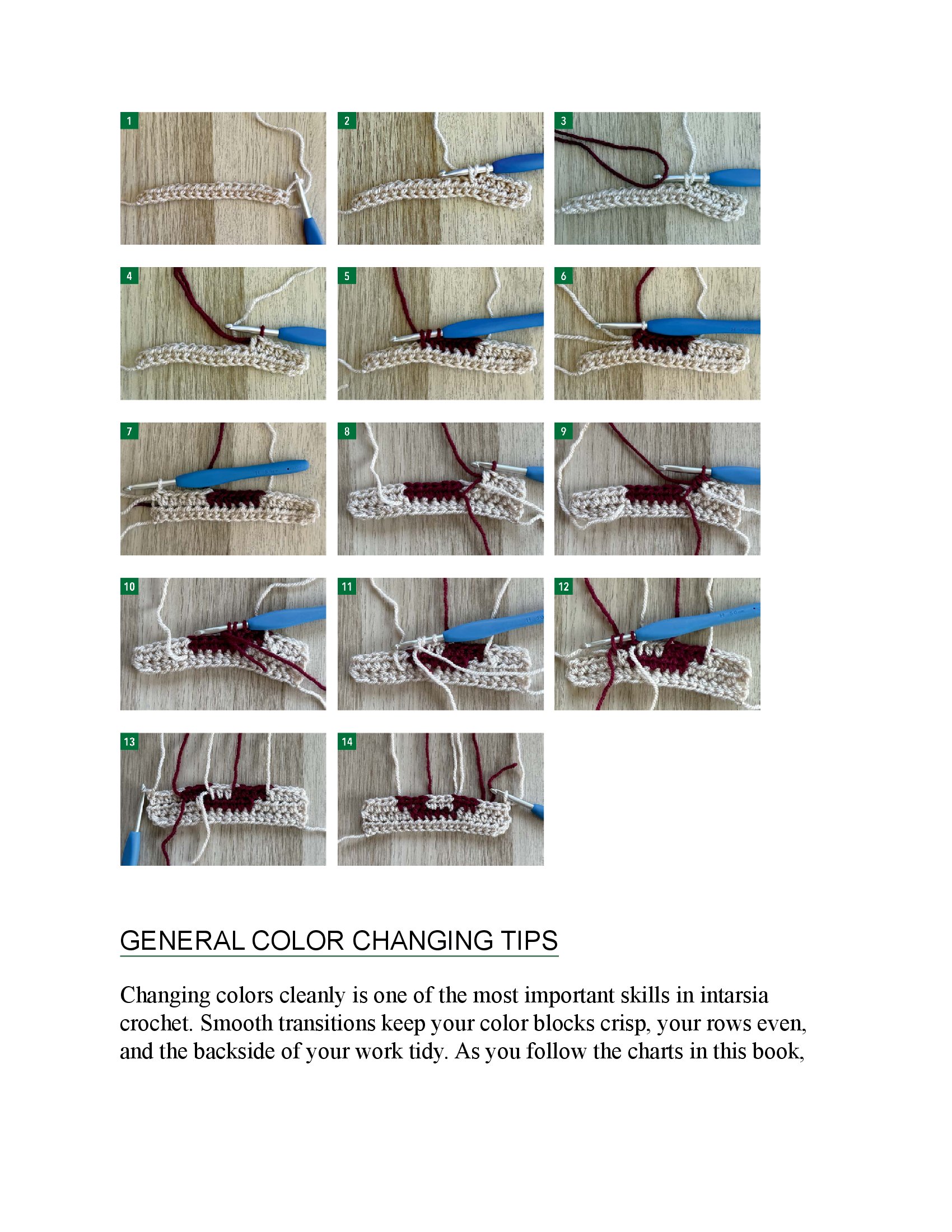 1

2

3

4

5

6

7

8

9

10

11

12

13

14

GENERAL COLOR CHANGING TIPS

Changing colors cleanly is one of the most important skills in intarsia crochet. Smooth transitions keep your color blocks crisp, your rows even, and the backside of your work tidy. As you follow the charts in this book,