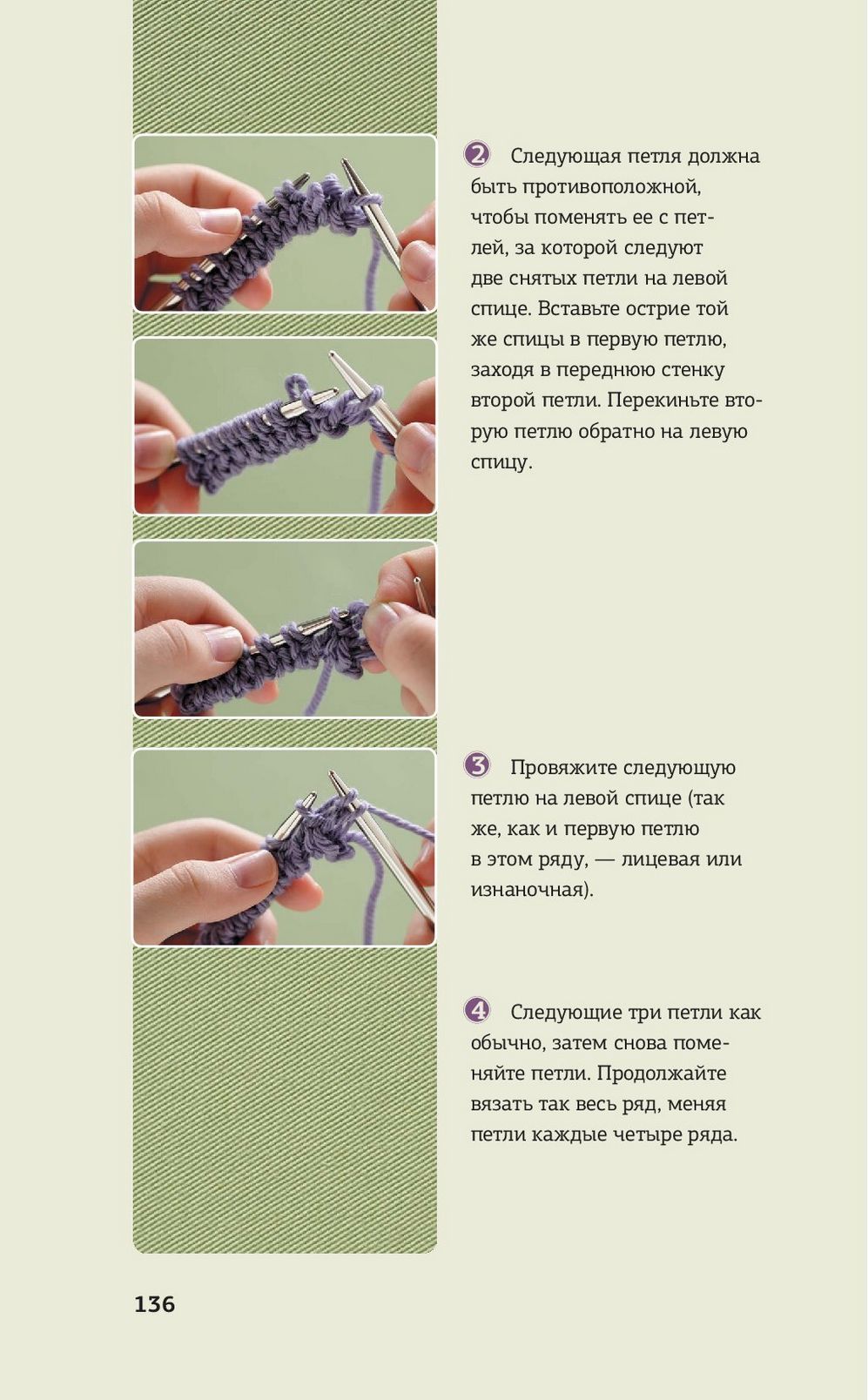 2 Следующая петля должна быть противоположной, чтобы поменять ее с петлей, за которой следуют две снятых петли на левой спице. Вставьте острие той же спицы в первую петлю, заходя в переднюю стенку второй петли. Перекиньте вторую петлю обратно на левую спицу.

3 Провяжите следующую петлю на левой спице (так же, как и первую петлю в этом ряду, — лицевая или изнаночная).

4 Следующие три петли как обычно, затем снова поменяйте петли. Продолжайте вязать так весь ряд, меняя петли каждые четыре ряда.

136