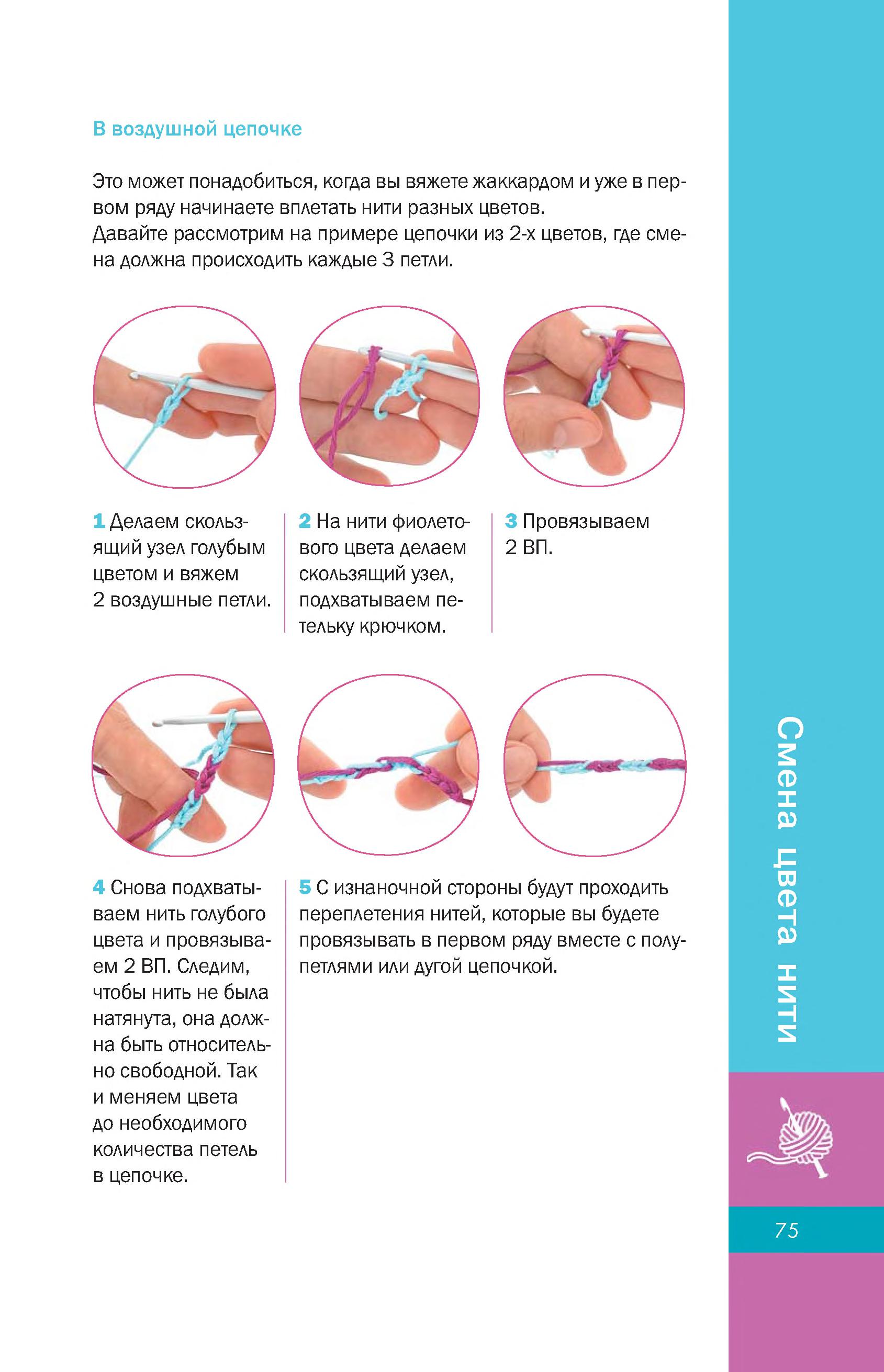 В воздушной цепочке

Это может понадобиться, когда вы вяжете жаккардом и уже в первом ряду начинаете вплетать нити разных цветов.
Давайте рассмотрим на примере цепочки из 2-х цветов, где смена должна происходить каждые 3 петли.

1 Делаем скользящий узел голубым цветом и вяжем 2 воздушные петли.

2 На нити фиолетового цвета делаем скользящий узел, подхватываем петельку крючком.

3 Провязываем 2 ВП.

4 Снова подхватываем нить голубого цвета и провязываем 2 ВП. Следим, чтобы нить не была натянута, она должна быть относительно свободной. Так и меняем цвета до необходимого количества петель в цепочке.

5 С изнаночной стороны будут проходить переплетения нитей, которые вы будете провязывать в первом ряду вместе с полупетлями или дугой цепочкой.

Смена цвета нити

75