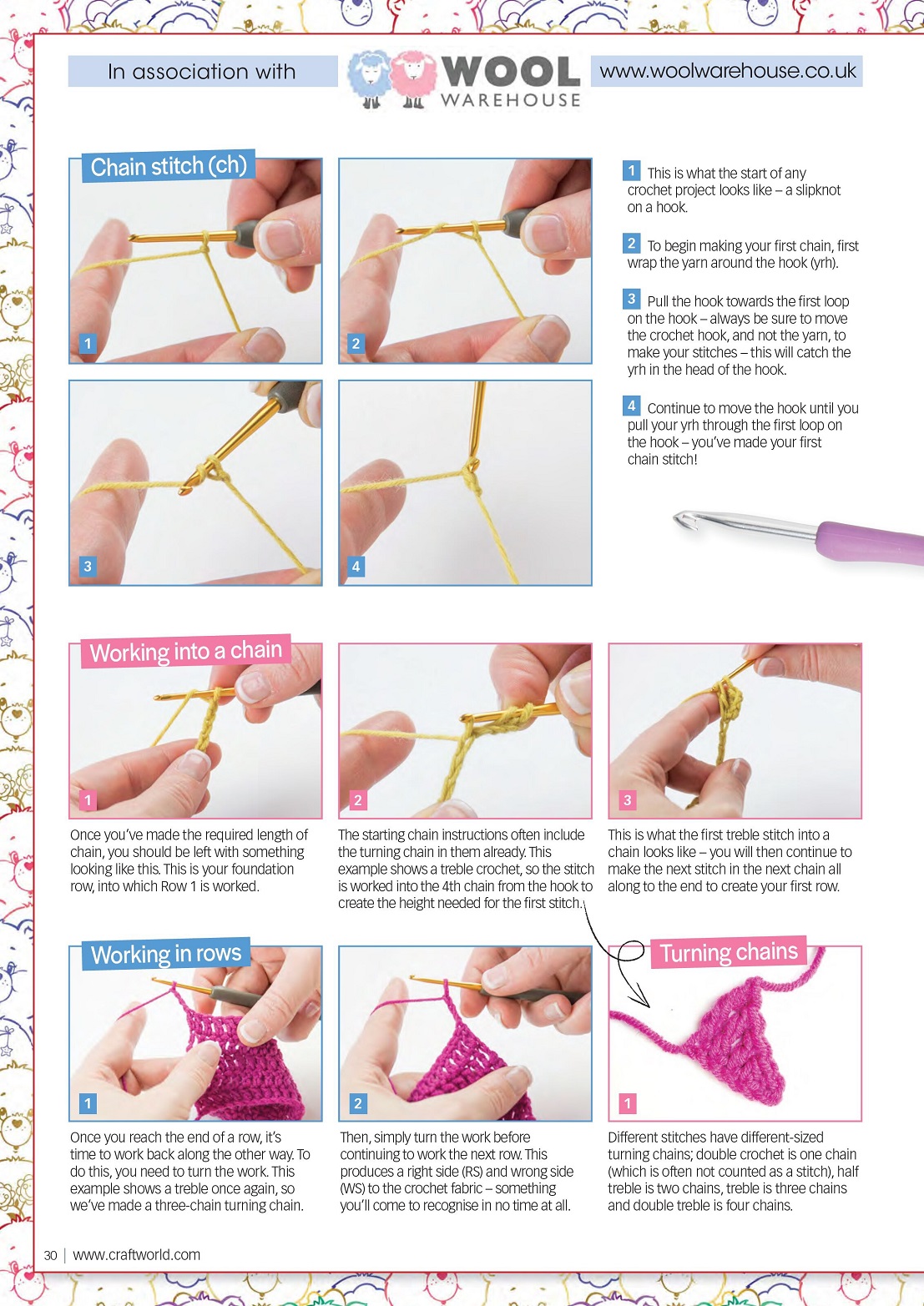 In association with

WOOL WAREHOUSE

www.woolwarehouse.co.uk

Chain stitch (ch)

1

2

3

4

1 This is what the start of any crochet project looks like – a slipknot on a hook.

2 To begin making your first chain, first wrap the yarn around the hook (yrh).

3 Pull the hook towards the first loop on the hook – always be sure to move the crochet hook, and not the yarn, to make your stitches – this will catch the yrh in the head of the hook.

4 Continue to move the hook until you pull your yrh through the first loop on the hook – you've made your first chain stitch!

Working into a chain

1

Once you've made the required length of chain, you should be left with something looking like this. This is your foundation row, into which Row 1 is worked.

2

The starting chain instructions often include the turning chain in them already. This example shows a treble crochet, so the stitch is worked into the 4th chain from the hook to create the height needed for the first stitch.

3

This is what the first treble stitch into a chain looks like – you will then continue to make the next stitch in the next chain all along to the end to create your first row.

Working in rows

1

Once you reach the end of a row, it's time to work back along the other way. To do this, you need to turn the work. This example shows a treble once again, so we've made a three-chain turning chain.

2

Then, simply turn the work before continuing to work the next row. This produces a right side (RS) and wrong side (WS) to the crochet fabric – something you'll come to recognise in no time at all.

Turning chains

1

Different stitches have different-sized turning chains; double crochet is one chain (which is often not counted as a stitch), half treble is two chains, treble is three chains and double treble is four chains.

30 | www.craftworld.com