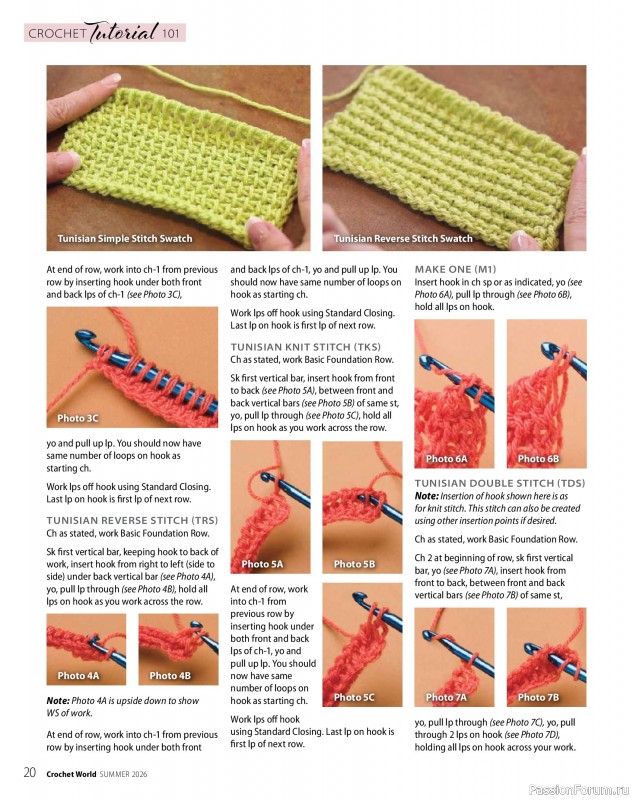 CROCHET Tutorial 101

Tunisian Simple Stitch Swatch

Tunisian Reverse Stitch Swatch

At end of row, work into ch-1 from previous row by inserting hook under both front and back lps of ch-1 (see Photo 3C),

Photo 3C

yo and pull up lp. You should now have same number of loops on hook as starting ch.

Work lps off hook using Standard Closing. Last lp on hook is first lp of next row.

TUNISIAN REVERSE STITCH (TRS)
Ch as stated, work Basic Foundation Row.

Sk first vertical bar, keeping hook to back of work, insert hook from right to left (side to side) under back vertical bar (see Photo 4A), yo, pull lp through (see Photo 4B), hold all lps on hook as you work across the row.

Photo 4A

Photo 4B

Note: Photo 4A is upside down to show WS of work.

At end of row, work into ch-1 from previous row by inserting hook under both front

and back lps of ch-1, yo and pull up lp. You should now have same number of loops on hook as starting ch.

Work lps off hook using Standard Closing. Last lp on hook is first lp of next row.

TUNISIAN KNIT STITCH (TKS)
Ch as stated, work Basic Foundation Row.

Sk first vertical bar, insert hook from front to back (see Photo 5A), between front and back vertical bars (see Photo 5B) of same st, yo, pull lp through (see Photo 5C), hold all lps on hook as you work across the row.

Photo 5A

Photo 5B

At end of row, work into ch-1 from previous row by inserting hook under both front and back lps of ch-1, yo and pull up lp. You should now have same number of loops on hook as starting ch.

Photo 5C

Work lps off hook using Standard Closing. Last lp on hook is first lp of next row.

MAKE ONE (M1)
Insert hook in ch sp or as indicated, yo (see Photo 6A), pull lp through (see Photo 6B), hold all lps on hook.

Photo 6A

Photo 6B

TUNISIAN DOUBLE STITCH (TDS)
Note: Insertion of hook shown here is as for knit stitch. This stitch can also be created using other insertion points if desired.

Ch as stated, work Basic Foundation Row.

Ch 2 at beginning of row, sk first vertical bar, yo (see Photo 7A), insert hook from front to back, between front and back vertical bars (see Photo 7B) of same st,

Photo 7A

Photo 7B

yo, pull lp through (see Photo 7C), yo, pull through 2 lps on hook (see Photo 7D), holding all lps on hook across your work.

20 Crochet World SUMMER 2026

PassionForum.ru