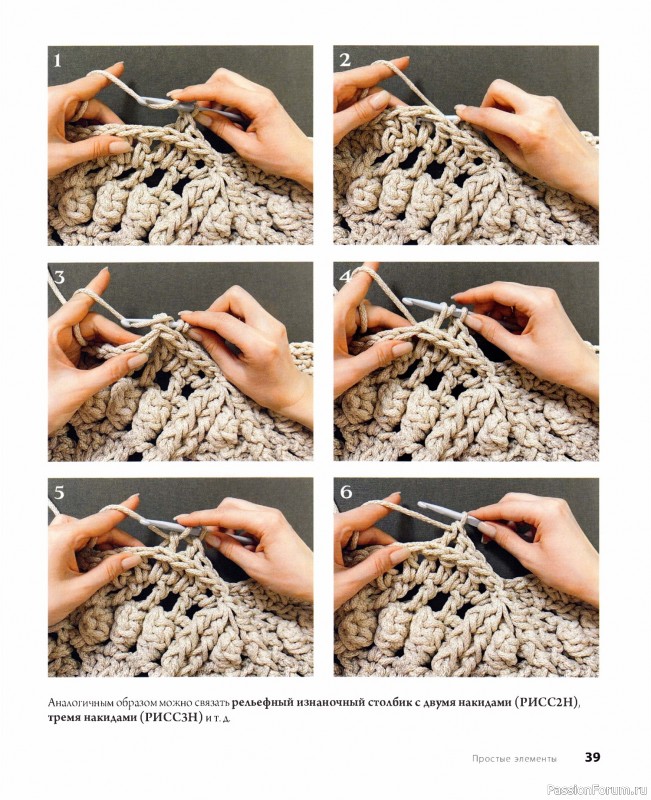 1

2

3

4

5

6

Аналогичным образом можно связать рельефный изнаночный столбик с двумя накидами (РИСС2Н), тремя накидами (РИСС3Н) и т. д.

Простые элементы 39

PassionForum.ru