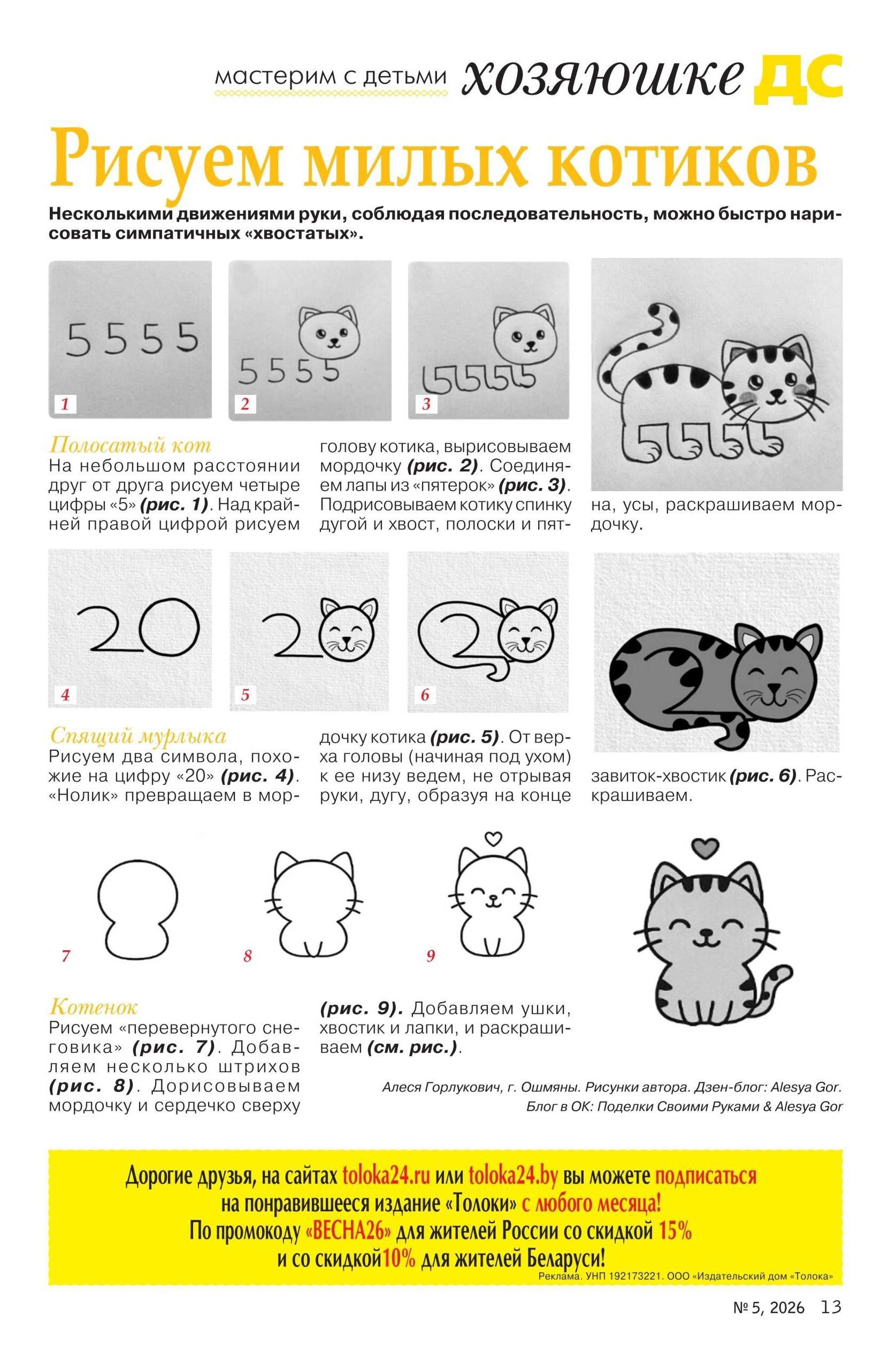 мастерим с детьми хозяюшке ДС

Рисуем милых котиков

Несколькими движениями руки, соблюдая последовательность, можно быстро нарисовать симпатичных «хвостатых».

5555

1

5555

2

3

Полосатый кот
На небольшом расстоянии друг от друга рисуем четыре цифры «5» (рис. 1). Над крайней правой цифрой рисуем голову котика, вырисовываем мордочку (рис. 2). Соединяем лапы из «пятерок» (рис. 3). Подрисовываем котику спинку дугой и хвост, полоски и пятна, усы, раскрашиваем мордочку.

20

4

5

6

Спящий мурлыка
Рисуем два символа, похожие на цифру «20» (рис. 4). «Нолик» превращаем в мордочку котика (рис. 5). От верха головы (начиная под ухом) к ее низу ведем, не отрывая руки, дугу, образуя на конце завиток-хвостик (рис. 6). Раскрашиваем.

7

8

9

Котенок
Рисуем «перевернутого снеговика» (рис. 7). Добавляем несколько штрихов (рис. 8). Дорисовываем мордочку и сердечко сверху (рис. 9). Добавляем ушки, хвостик и лапки, и раскрашиваем (см. рис.).

Алеся Горлукович, г. Ошмяны. Рисунки автора. Дзен-блог: Alesya Gor. Блог в ОК: Поделки Своими Руками & Alesya Gor

Дорогие друзья, на сайтах toloka24.ru или toloka24.by вы можете подписаться на понравившееся издание «Толоки» с любого месяца!
По промокоду «ВЕСНА26» для жителей России со скидкой 15% и со скидкой10% для жителей Беларуси!
Реклама. УНП 192173221. ООО «Издательский дом «Толока»

№ 5, 2026 13