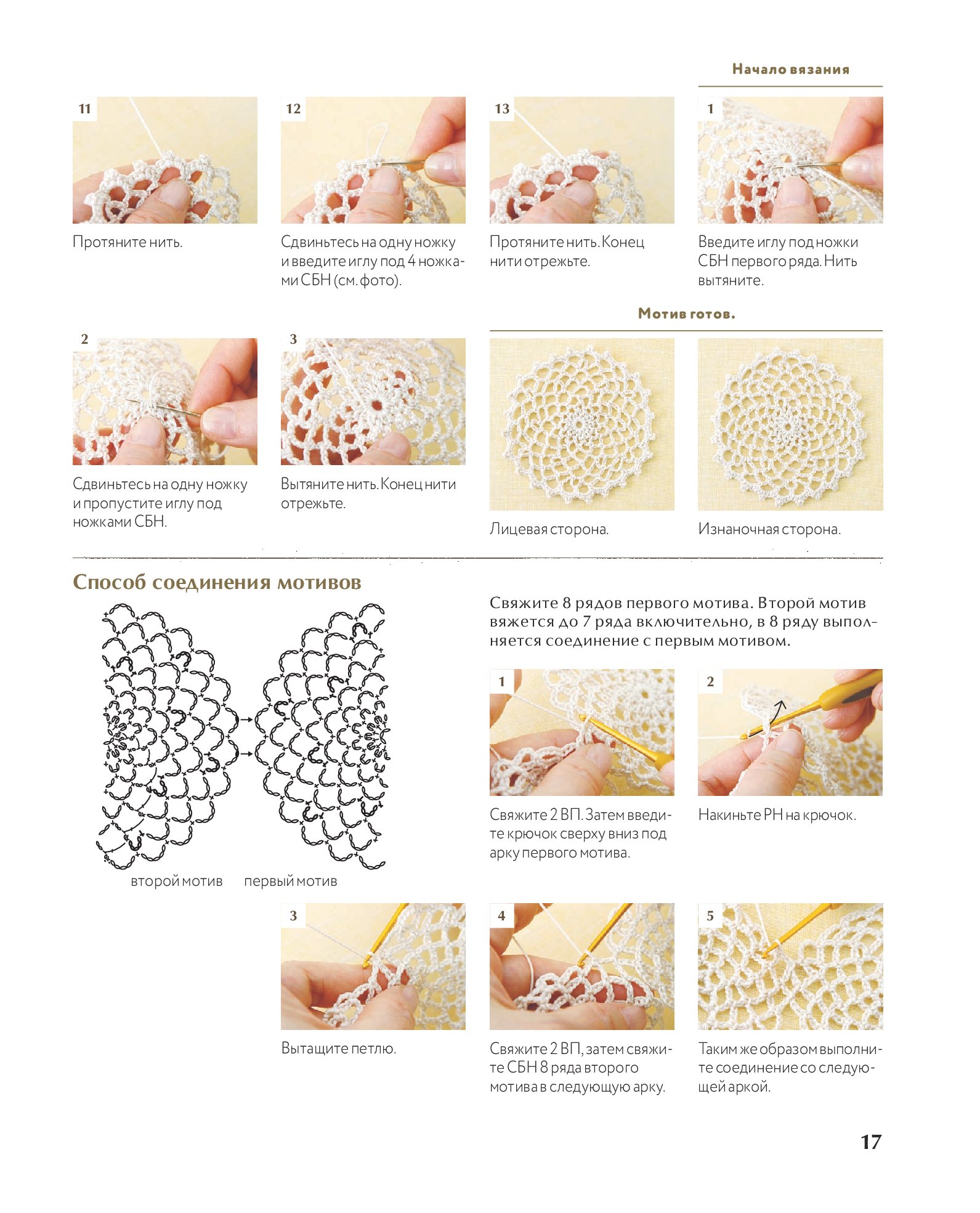 Начало вязания

11

Протяните нить.

12

Сдвиньтесь на одну ножку и введите иглу под 4 ножками СБН (см. фото).

13

Протяните нить. Конец нити отрежьте.

1

Введите иглу под ножки СБН первого ряда. Нить вытяните.

2

Сдвиньтесь на одну ножку и пропустите иглу под ножками СБН.

3

Вытяните нить. Конец нити отрежьте.

Мотив готов.

Лицевая сторона.

Изнаночная сторона.

Способ соединения мотивов

второй мотив первый мотив

Свяжите 8 рядов первого мотива. Второй мотив вяжется до 7 ряда включительно, в 8 ряду выполняется соединение с первым мотивом.

1

Свяжите 2 ВП. Затем введите крючок сверху вниз под арку первого мотива.

2

Накиньте РН на крючок.

3

Вытащите петлю.

4

Свяжите 2 ВП, затем свяжите СБН 8 ряда второго мотива в следующую арку.

5

Таким же образом выполните соединение со следующей аркой.

17