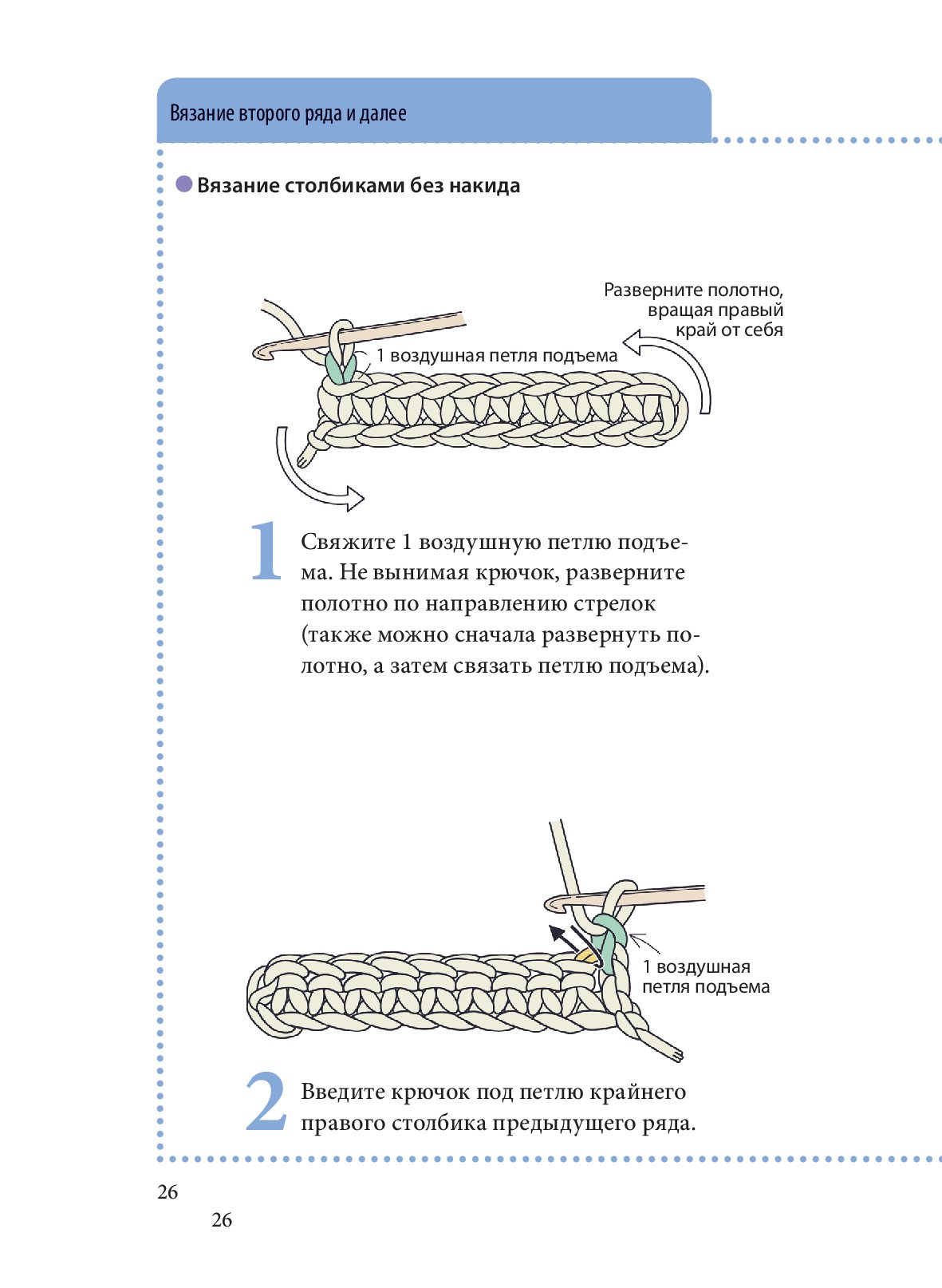 Вязание второго ряда и далее

Вязание столбиками без накида

Разверните полотно, вращая правый край от себя

1 воздушная петля подъема

1 Свяжите 1 воздушную петлю подъема. Не вынимая крючок, разверните полотно по направлению стрелок (также можно сначала развернуть полотно, а затем связать петлю подъема).

1 воздушная петля подъема

2 Введите крючок под петлю крайнего правого столбика предыдущего ряда.

26

26